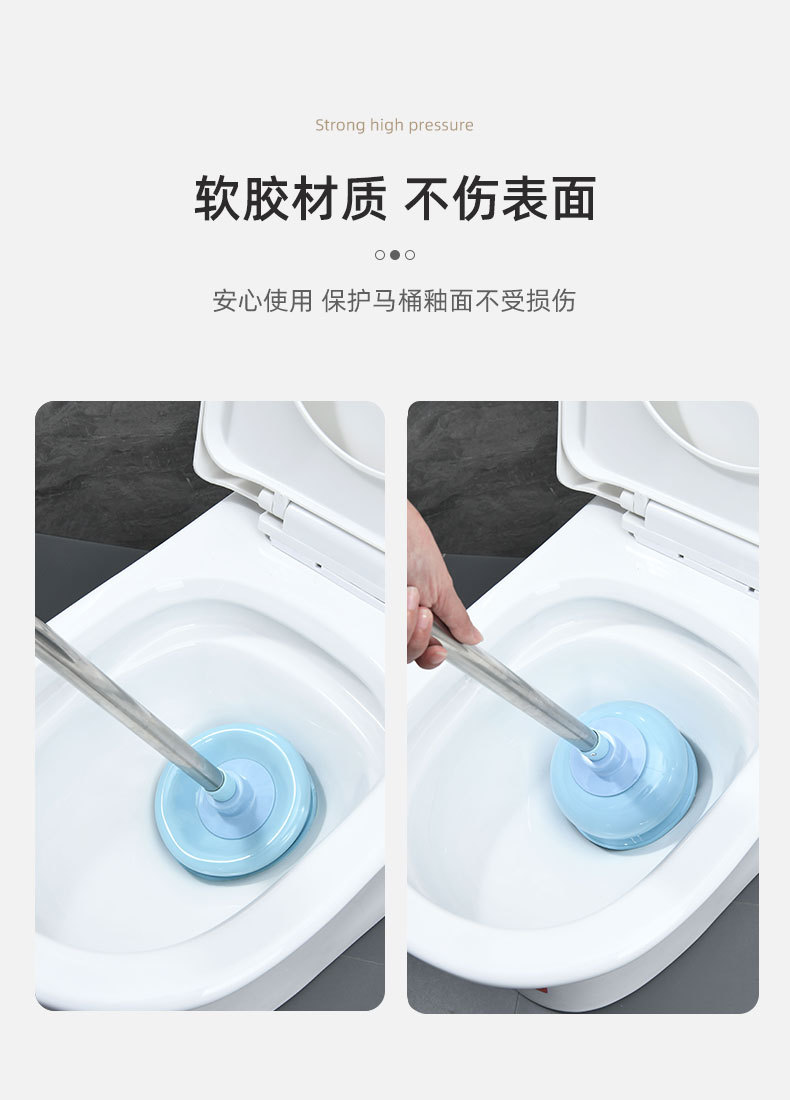 Strong high pressure

软胶材质 不伤表面

安心使用 保护马桶釉面不受损伤