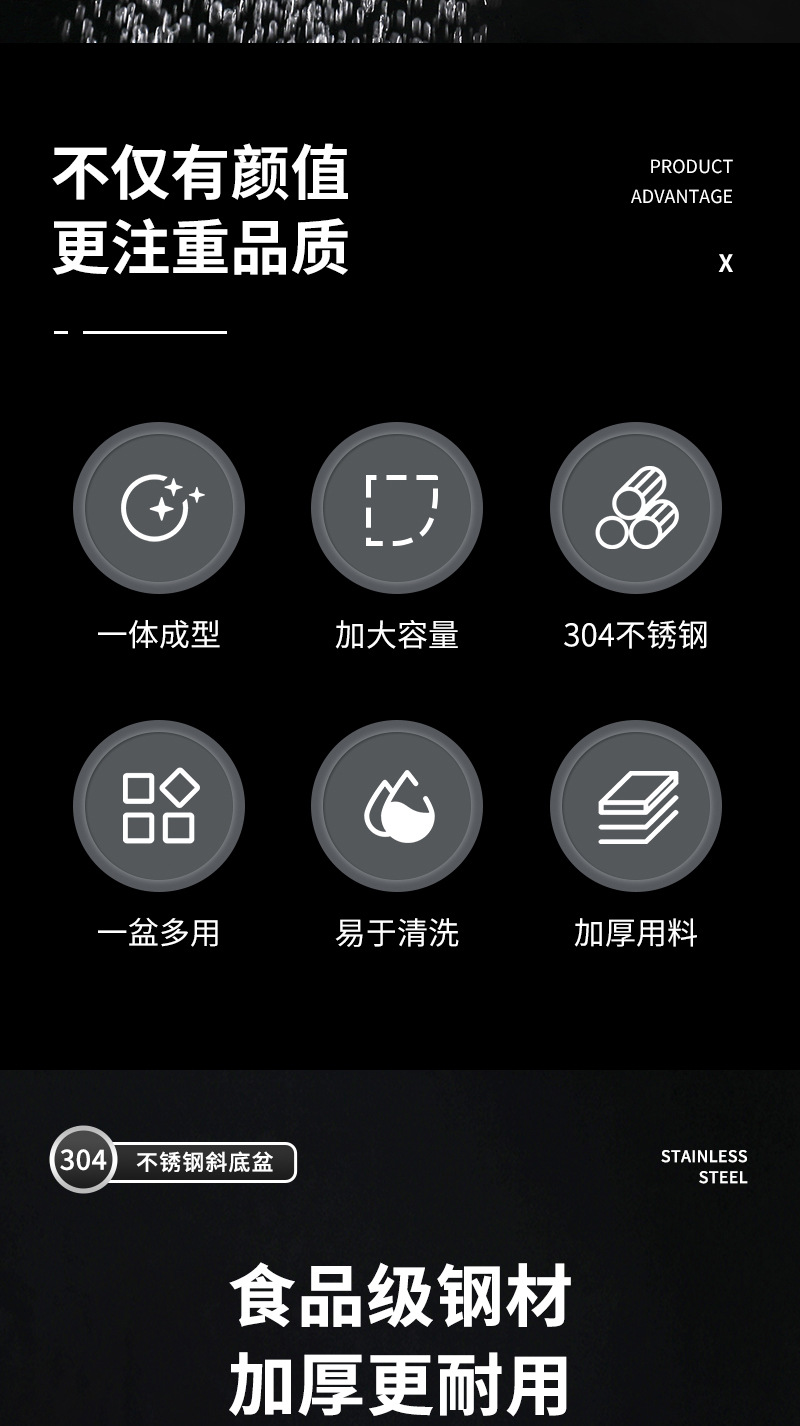 不仅有颜值
更注重品质

PRODUCT
ADVANTAGE

X

一体成型

加大容量

304不锈钢

一盆多用

易于清洗

加厚用料

304 不锈钢斜底盆

STAINLESS
STEEL

食品级钢材
加厚更耐用