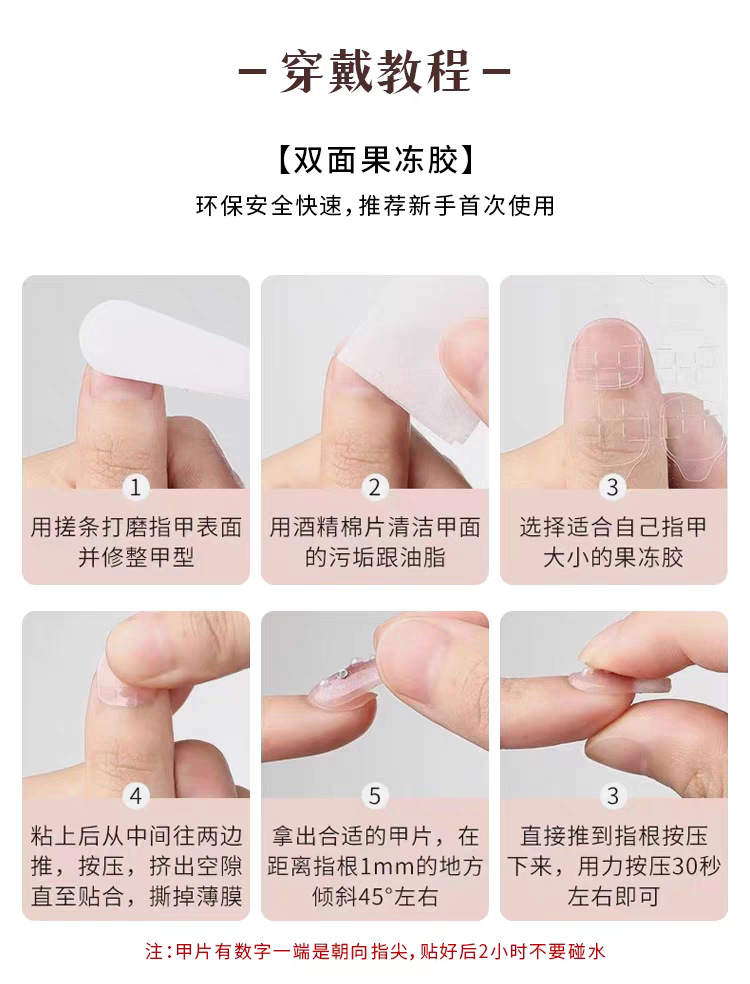 — 穿戴教程 —

【双面果冻胶】

环保安全快速，推荐新手首次使用

1
用搓条打磨指甲表面并修整甲型

2
用酒精棉片清洁甲面的污垢跟油脂

3
选择适合自己指甲大小的果冻胶

4
粘上后从中间往两边推，按压，挤出空隙直至贴合，撕掉薄膜

5
拿出合适的甲片，在距离指根1mm的地方倾斜45°左右

3
直接推到指根按压下来，用力按压30秒左右即可

注：甲片有数字一端是朝向指尖，贴好后2小时不要碰水