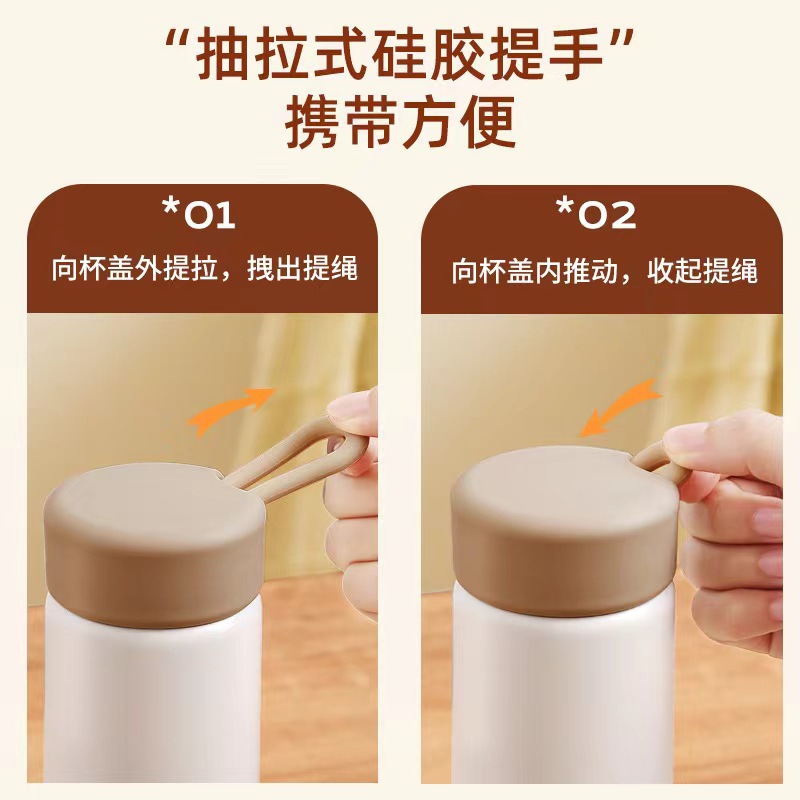 “抽拉式硅胶提手”
携带方便

*01
向杯盖外提拉，拽出提绳

*02
向杯盖内推动，收起提绳