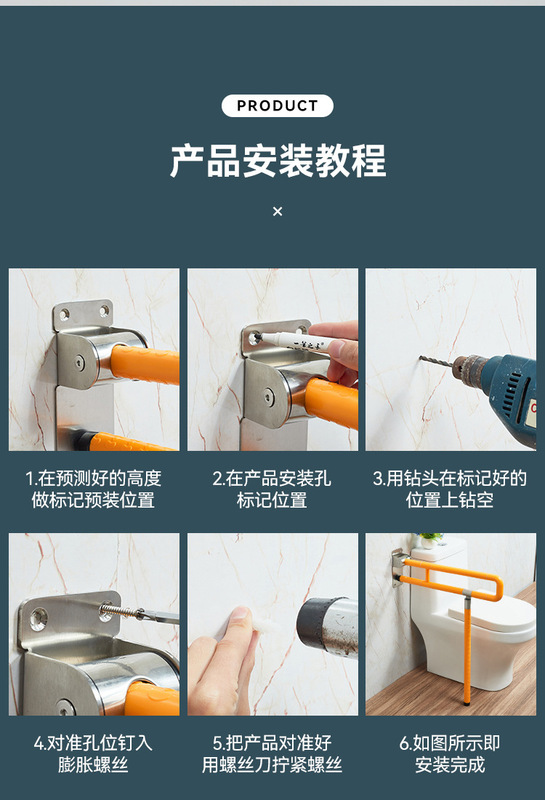 PRODUCT

产品安装教程

×

1.在预测好的高度做标记预装位置

2.在产品安装孔标记位置

3.用钻头在标记好的位置上钻空

4.对准孔位钉入膨胀螺丝

5.把产品对准好用螺丝刀拧紧螺丝

6.如图所示即安装完成