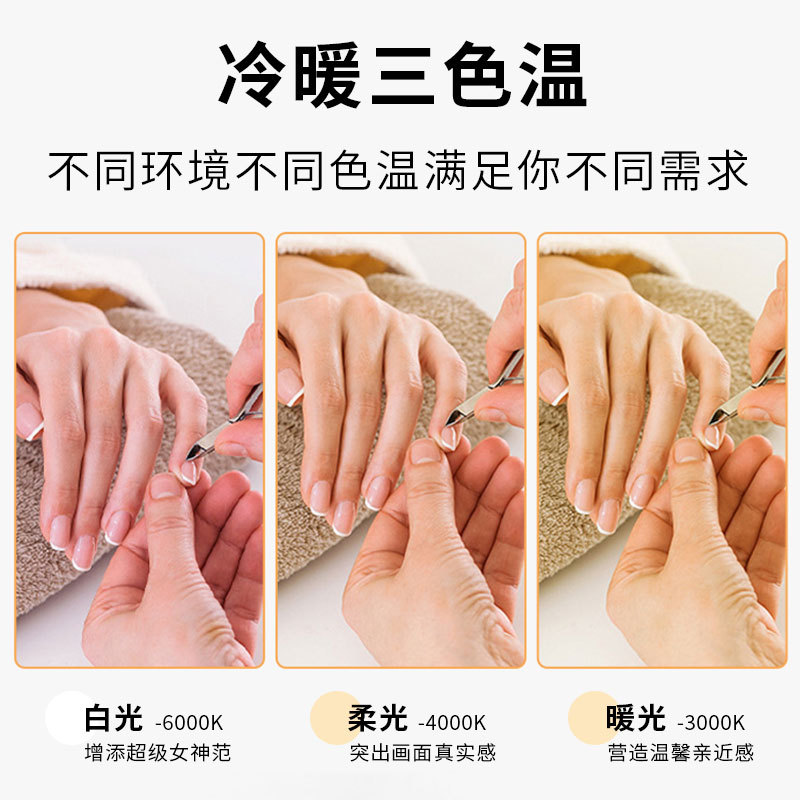 冷暖三色温

不同环境不同色温满足你不同需求

白光 -6000K
增添超级女神范

柔光 -4000K
突出画面真实感

暖光 -3000K
营造温馨亲近感