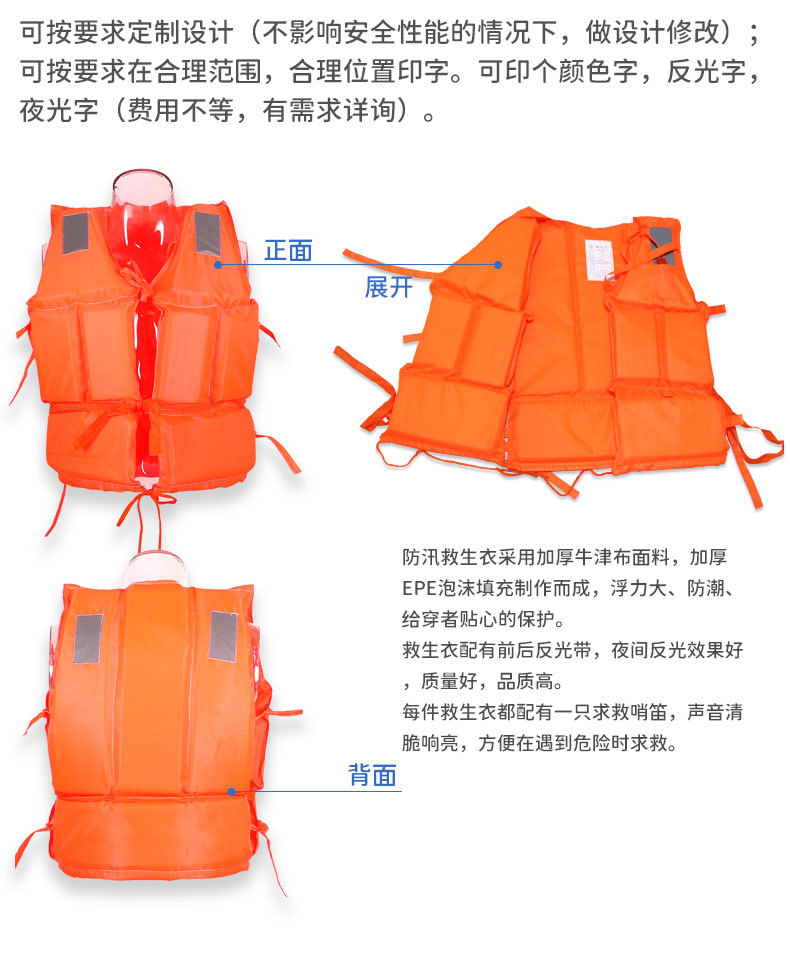 可按要求定制设计（不影响安全性能的情况下，做设计修改）；可按要求在合理范围，合理位置印字。可印个颜色字，反光字，夜光字（费用不等，有需求详询）。

正面

展开

防汛救生衣采用加厚牛津布面料，加厚EPE泡沫填充制作而成，浮力大、防潮、给穿者贴心的保护。

救生衣配有前后反光带，夜间反光效果好，质量好，品质高。

每件救生衣都配有一只求救哨笛，声音清脆响亮，方便在遇到危险时求救。

背面