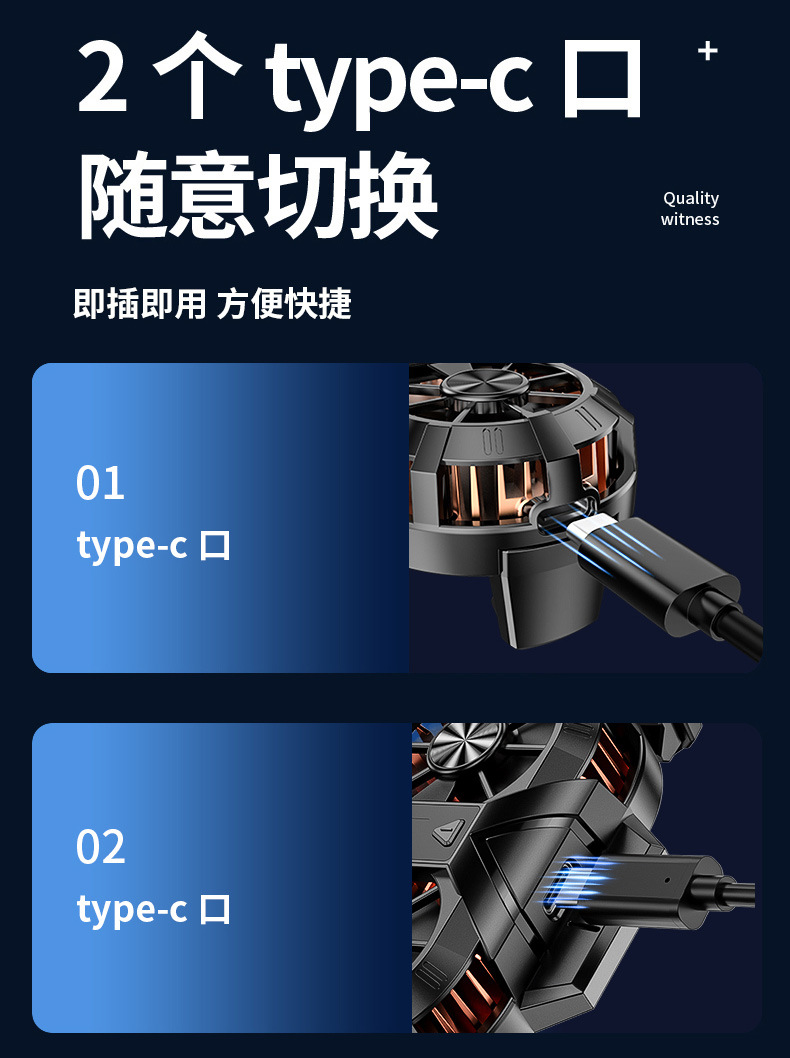 2 个 type-c 口
随意切换

+

Quality witness

即插即用 方便快捷

01
type-c 口

02
type-c 口