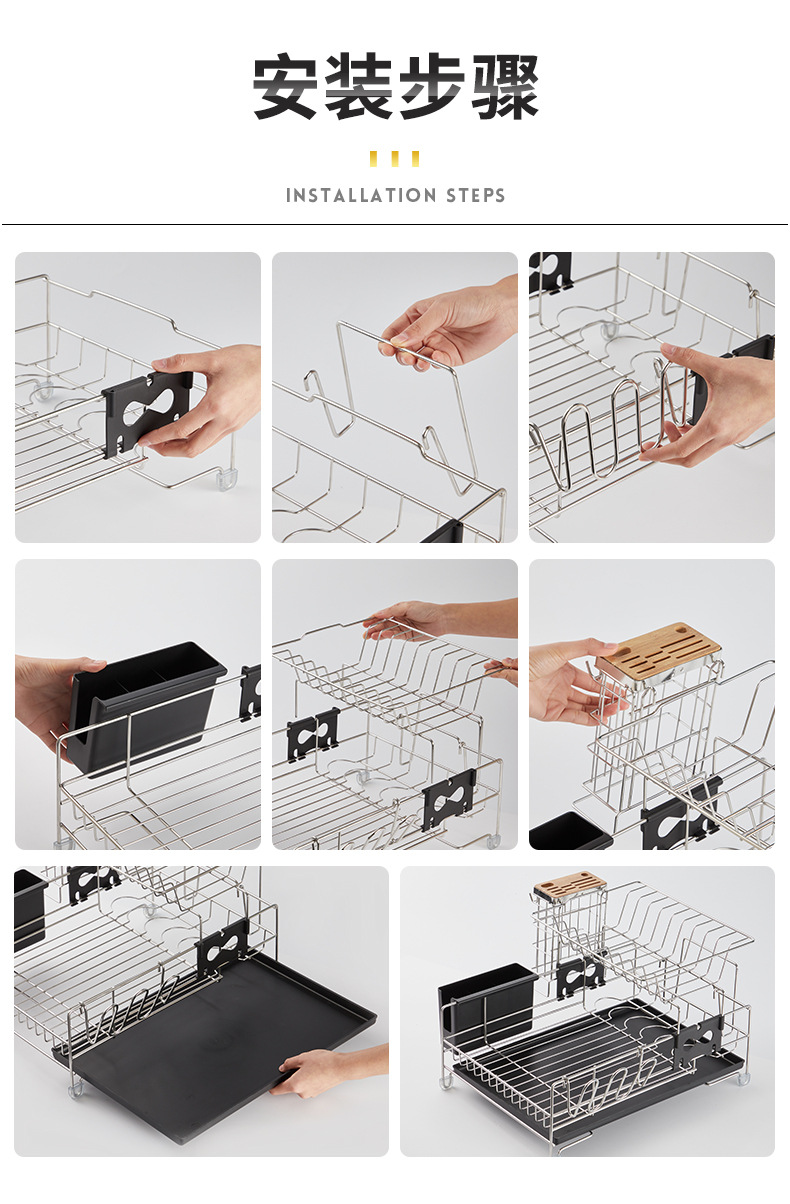 安装步骤

INSTALLATION STEPS