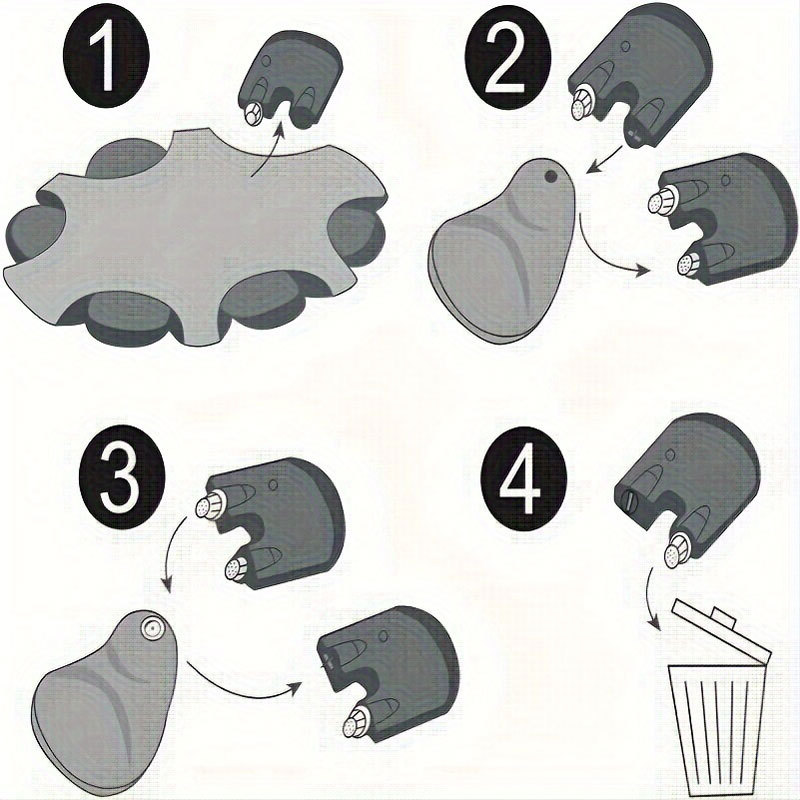 1

2

3

4