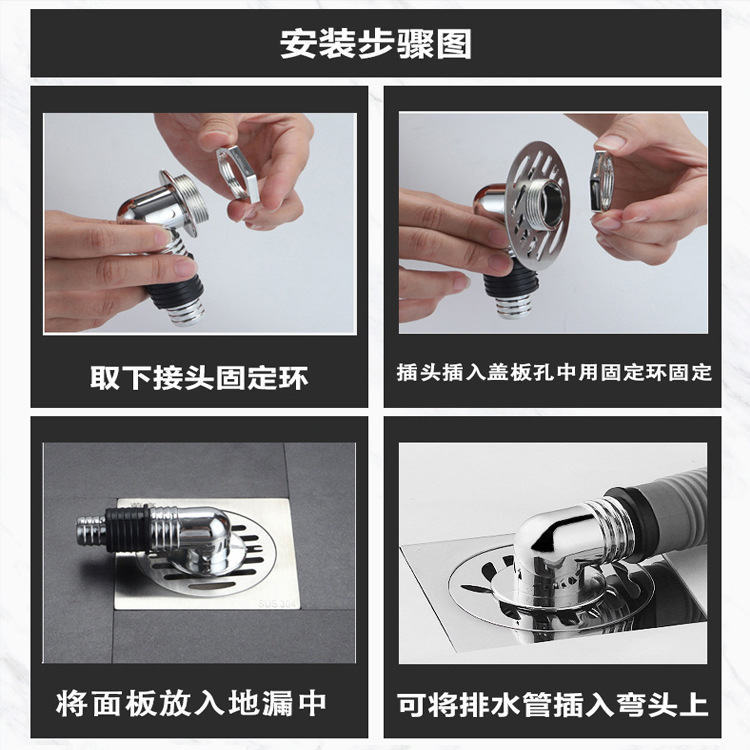 安装步骤图

取下接头固定环

插头插入盖板孔中用固定环固定

SUS 304

将面板放入地漏中

可将排水管插入弯头上