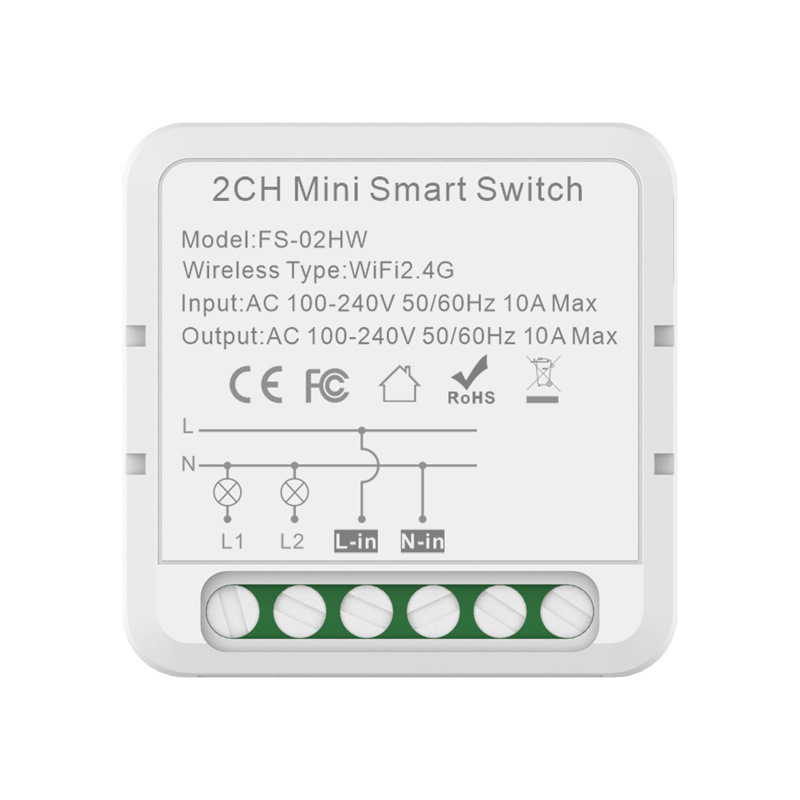 2CH Mini Smart Switch

Model:FS-02HW
Wireless Type:WiFi2.4G
Input:AC 100-240V 50/60Hz 10A Max
Output:AC 100-240V 50/60Hz 10A Max

CE FC RoHS

L
N
L1 L2 L-in N-in