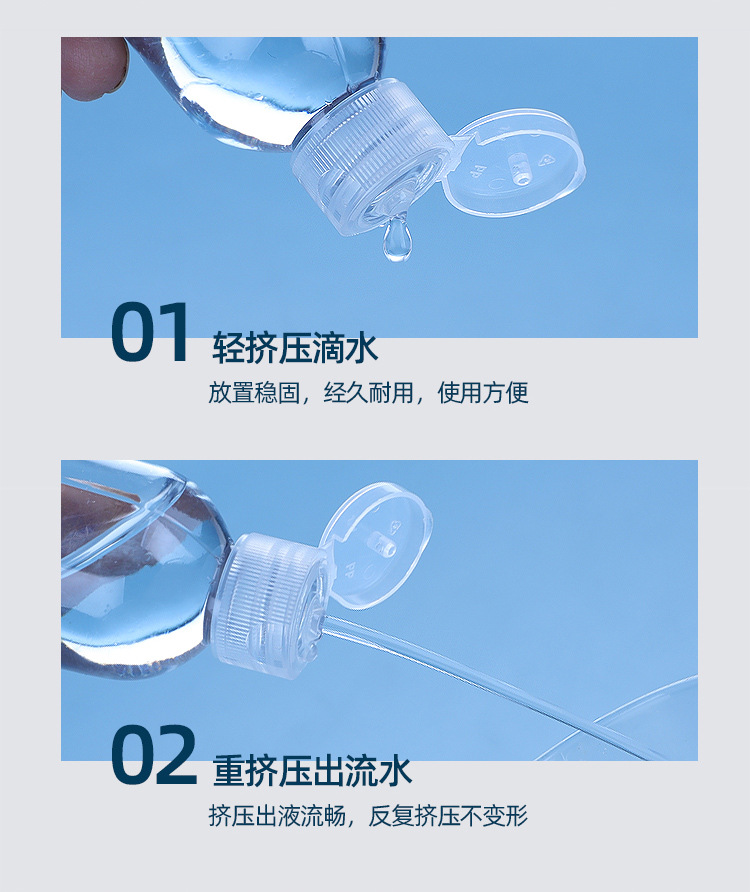 PP

01 轻挤压滴水

放置稳固，经久耐用，使用方便

PP

02 重挤压出流水

挤压出液流畅，反复挤压不变形