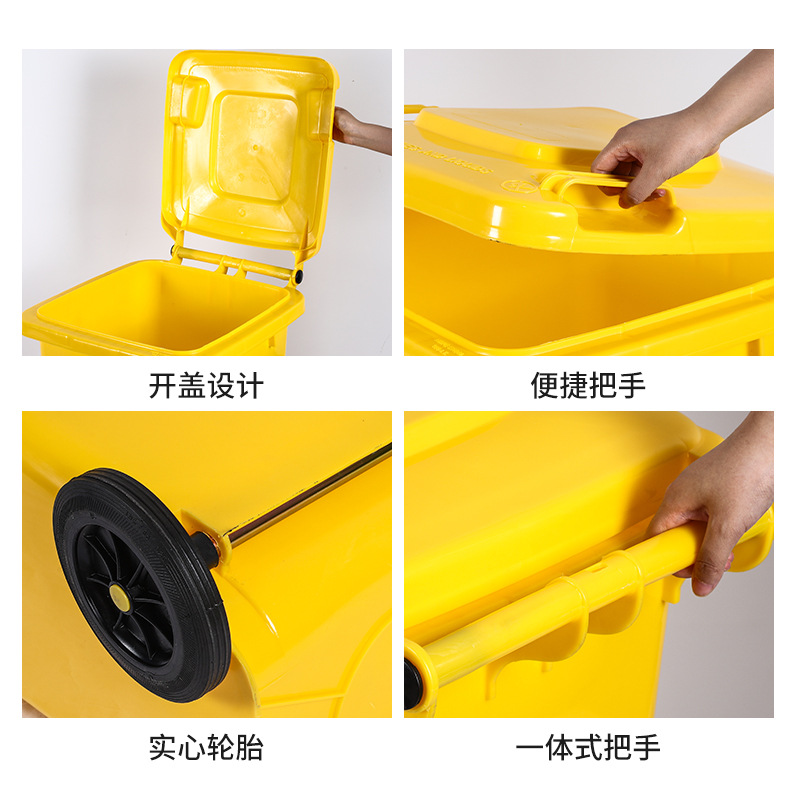 开盖设计

便捷把手

实心轮胎

一体式把手