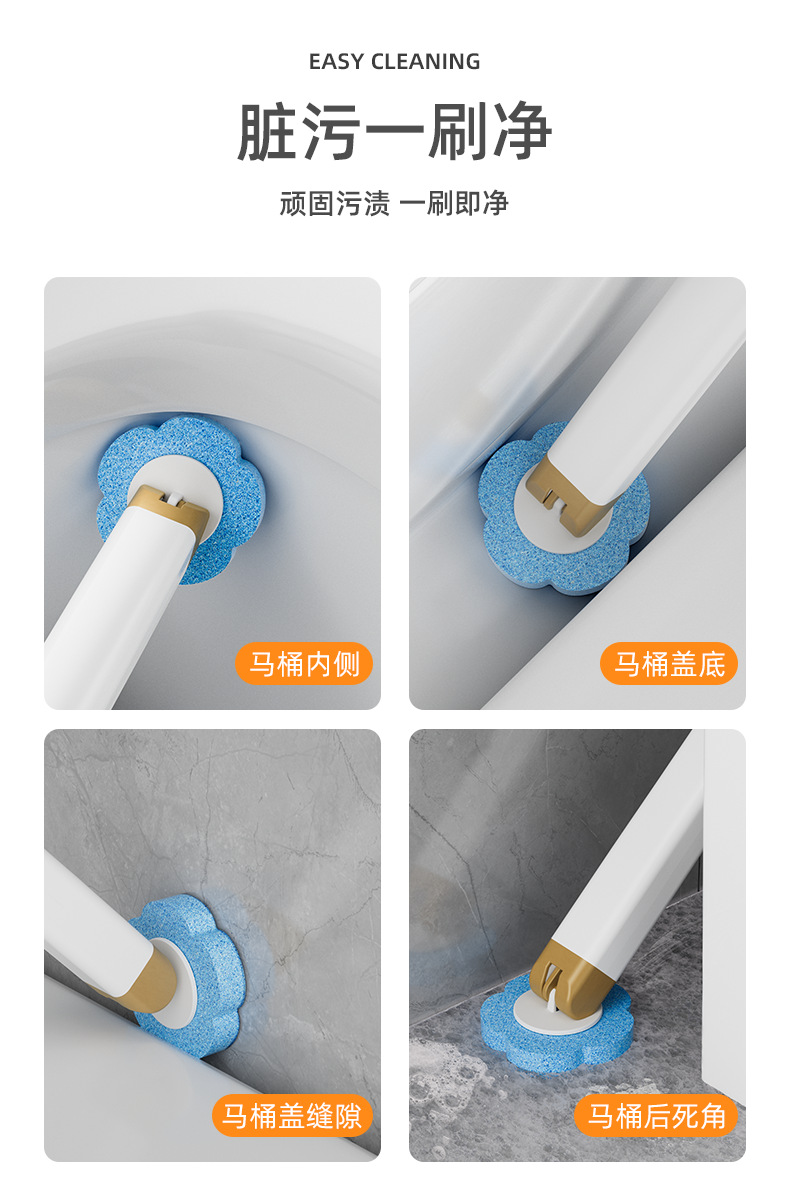 EASY CLEANING

脏污一刷净

顽固污渍 一刷即净

马桶内侧

马桶盖底

马桶盖缝隙

马桶后死角