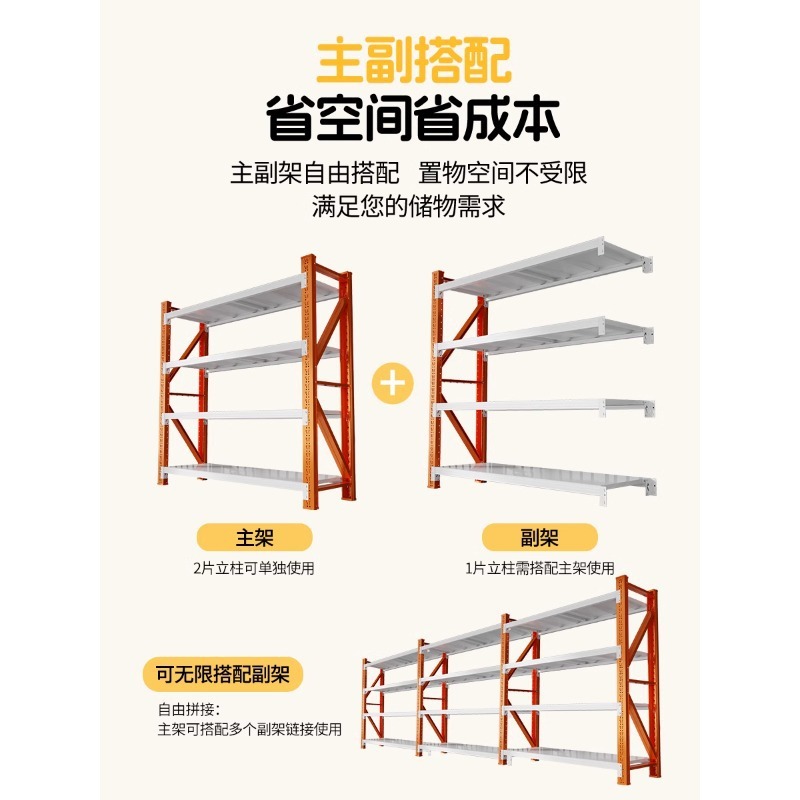 主副搭配
省空间省成本

主副架自由搭配 置物空间不受限
满足您的储物需求

+

主架
2片立柱可单独使用

副架
1片立柱需搭配主架使用

可无限搭配副架
自由拼接：
主架可搭配多个副架链接使用