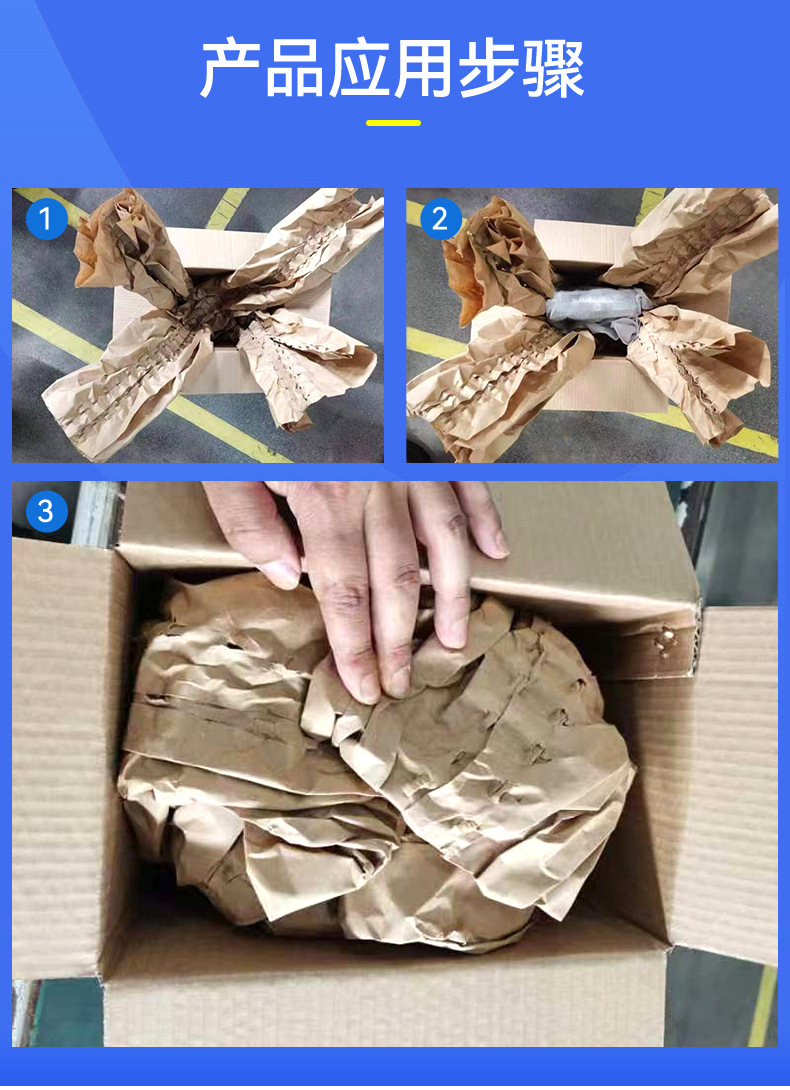 产品应用步骤

1

2

3