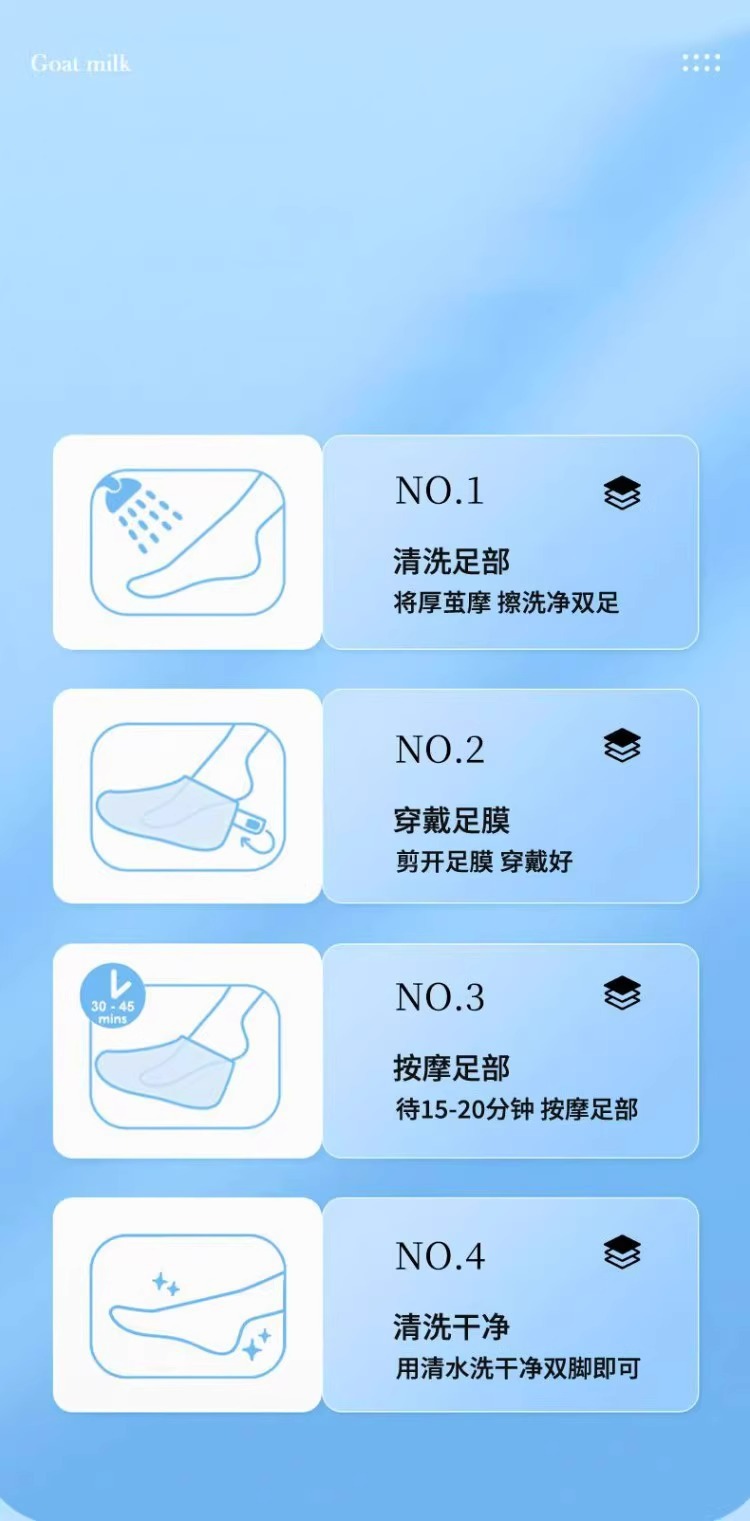 Goat milk

NO.1

清洗足部
将厚茧摩 擦洗净双足

NO.2

穿戴足膜
剪开足膜 穿戴好

30 - 45 mins

NO.3

按摩足部
待15-20分钟 按摩足部

NO.4

清洗干净
用清水洗干净双脚即可