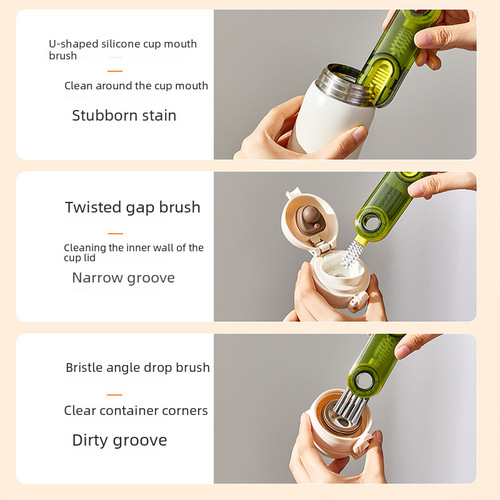 U-shaped silicone cup mouth brush

Clean around the cup mouth

Stubborn stain

Twisted gap brush

Cleaning the inner wall of the cup lid

Narrow groove

Bristle angle drop brush

Clear container corners

Dirty groove