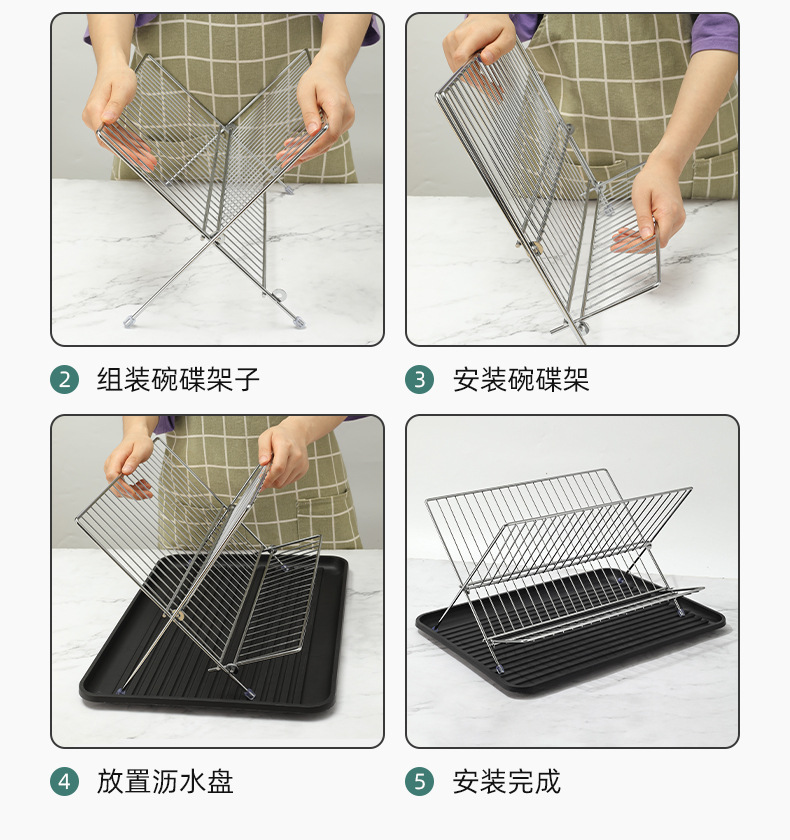 2 组装碗碟架子

3 安装碗碟架

4 放置沥水盘

5 安装完成