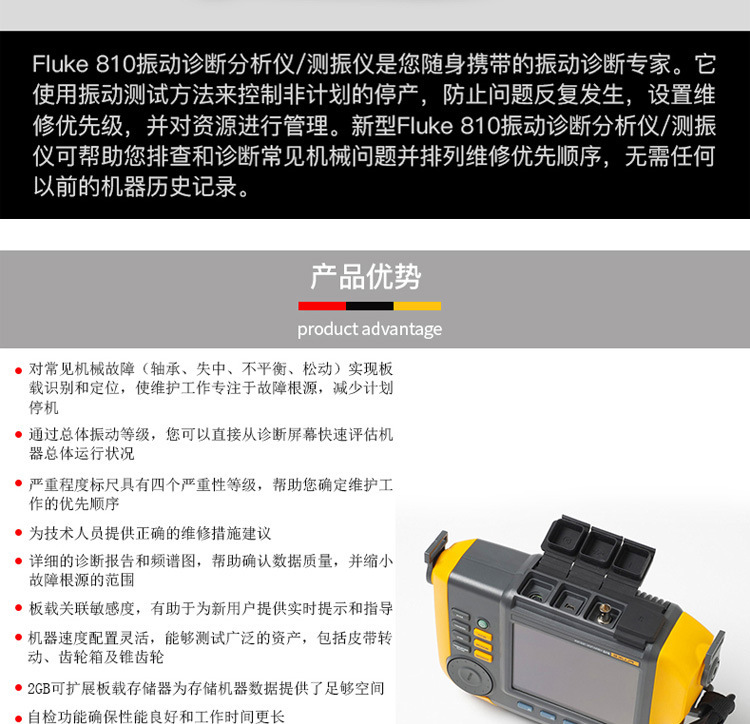 Fluke 810振动诊断分析仪/测振仪是您随身携带的振动诊断专家。它使用振动测试方法来控制非计划的停产，防止问题反复发生，设置维修优先级，并对资源进行管理。新型Fluke 810振动诊断分析仪/测振仪可帮助您排查和诊断常见机械问题并排列维修优先顺序，无需任何以前的机器历史记录。

产品优势

product advantage

● 对常见机械故障（轴承、失中、不平衡、松动）实现板载识别和定位，使维护工作专注于故障根源，减少计划停机

● 通过总体振动等级，您可以直接从诊断屏幕快速评估机器总体运行状况

● 严重程度标尺具有四个严重性等级，帮助您确定维护工作的优先顺序

● 为技术人员提供正确的维修措施建议

● 详细的诊断报告和频谱图，帮助确认数据质量，并缩小故障根源的范围

● 板载关联敏感度，有助于为新用户提供实时提示和指导

● 机器速度配置灵活，能够测试广泛的资产，包括皮带转动、齿轮箱及锥齿轮

● 2GB可扩展板载存储器为存储机器数据提供了足够空间

● 自检功能确保性能良好和工作时间更长