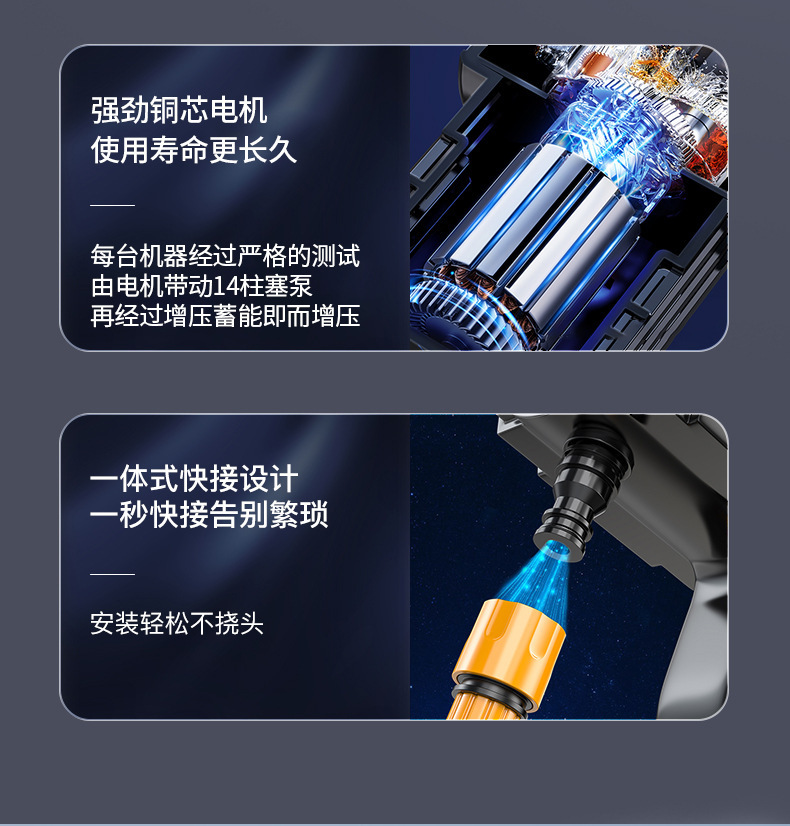 强劲铜芯电机
使用寿命更长久

每台机器经过严格的测试
由电机带动14柱塞泵
再经过增压蓄能即而增压

一体式快接设计
一秒快接告别繁琐

安装轻松不挠头