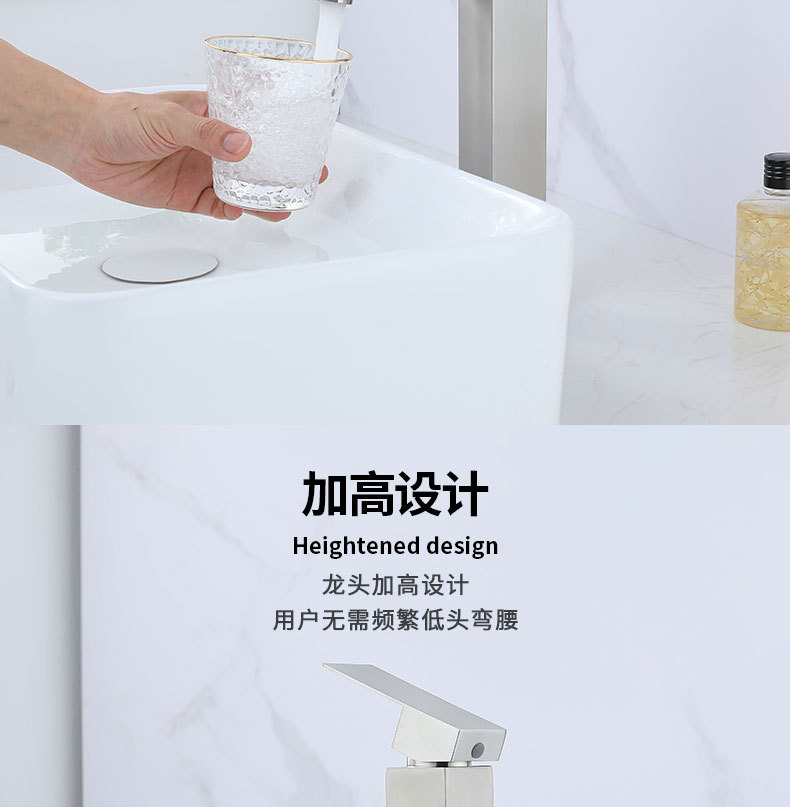 加高设计

Heightened design

龙头加高设计
用户无需频繁低头弯腰