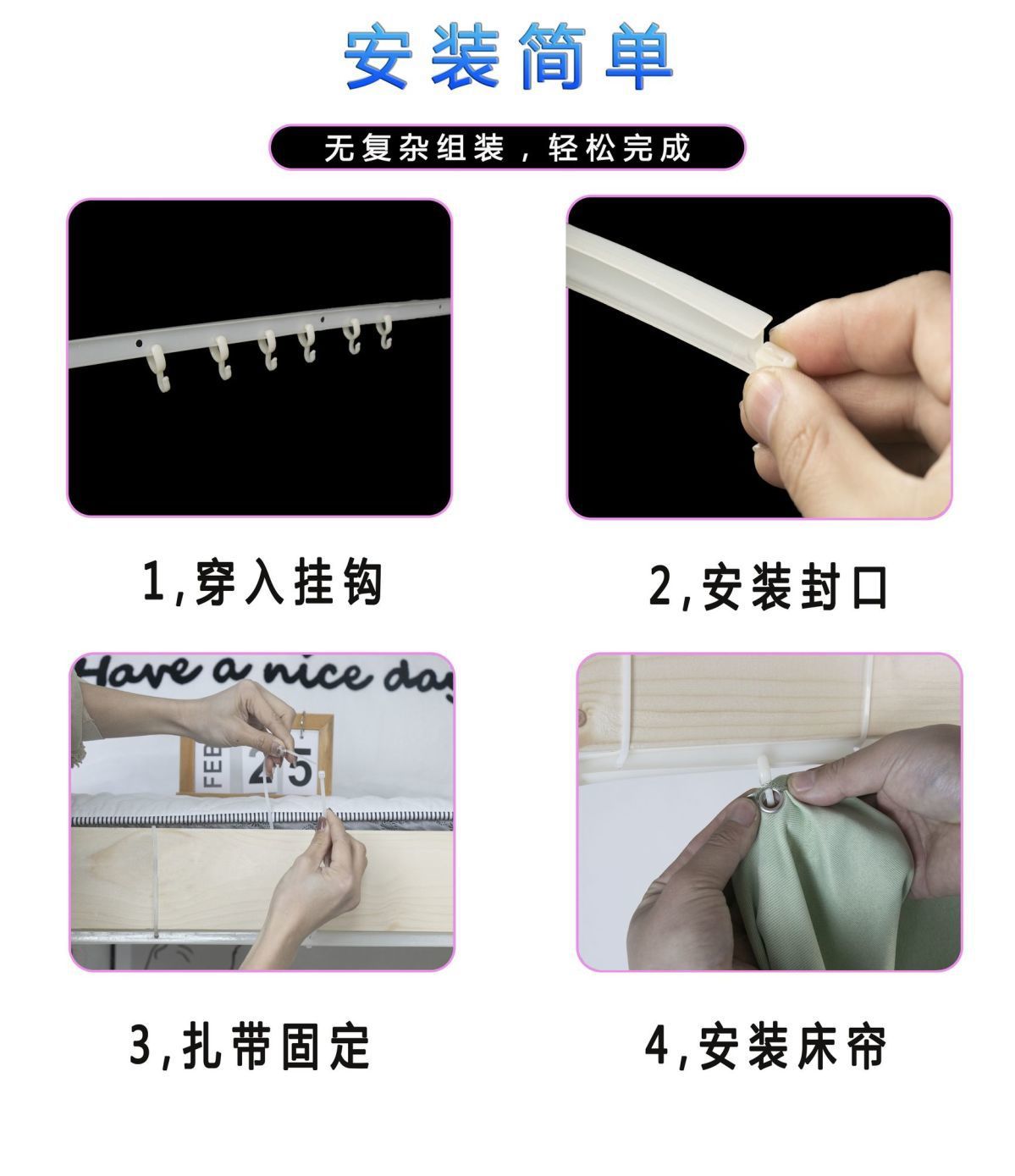 安装简单

无复杂组装，轻松完成

1,穿入挂钩

2,安装封口

Have a nice day

FEB 25

3,扎带固定

4,安装床帘