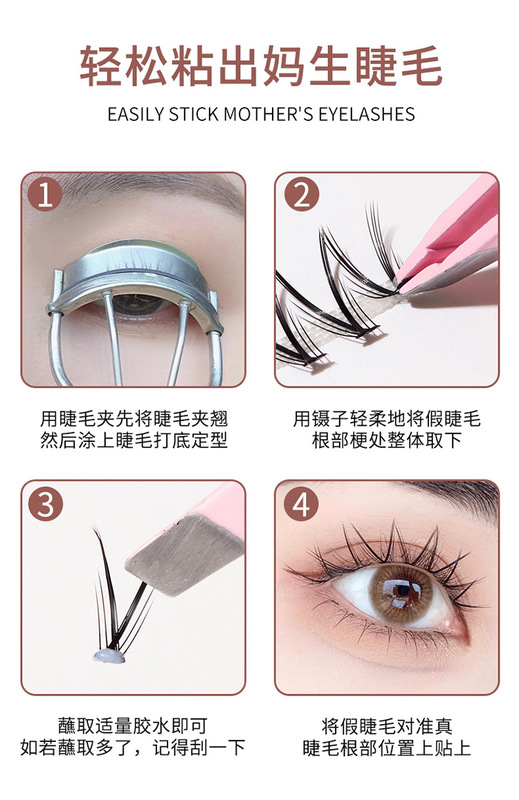 轻松粘出妈生睫毛

EASILY STICK MOTHER'S EYELASHES

1

用睫毛夹先将睫毛夹翘
然后涂上睫毛打底定型

2

用镊子轻柔地将假睫毛
根部梗处整体取下

3

蘸取适量胶水即可
如若蘸取多了，记得刮一下

4

将假睫毛对准真
睫毛根部位置上贴上