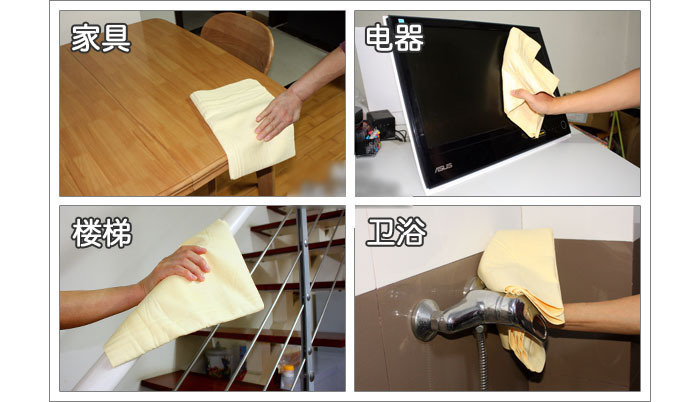 家具

电器

ASUS

楼梯

卫浴