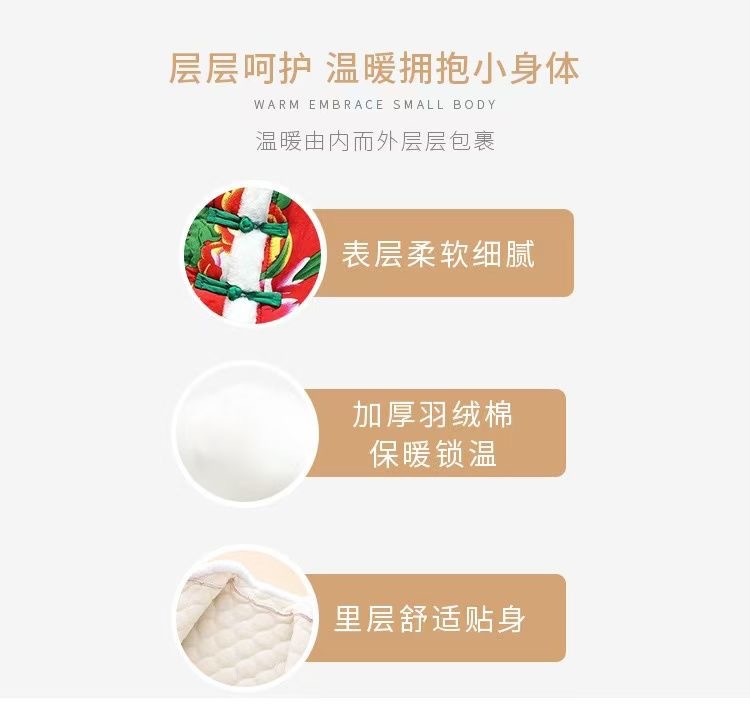 层层呵护 温暖拥抱小身体
WARM EMBRACE SMALL BODY
温暖由内而外层层包裹

表层柔软细腻

加厚羽绒棉
保暖锁温

里层舒适贴身