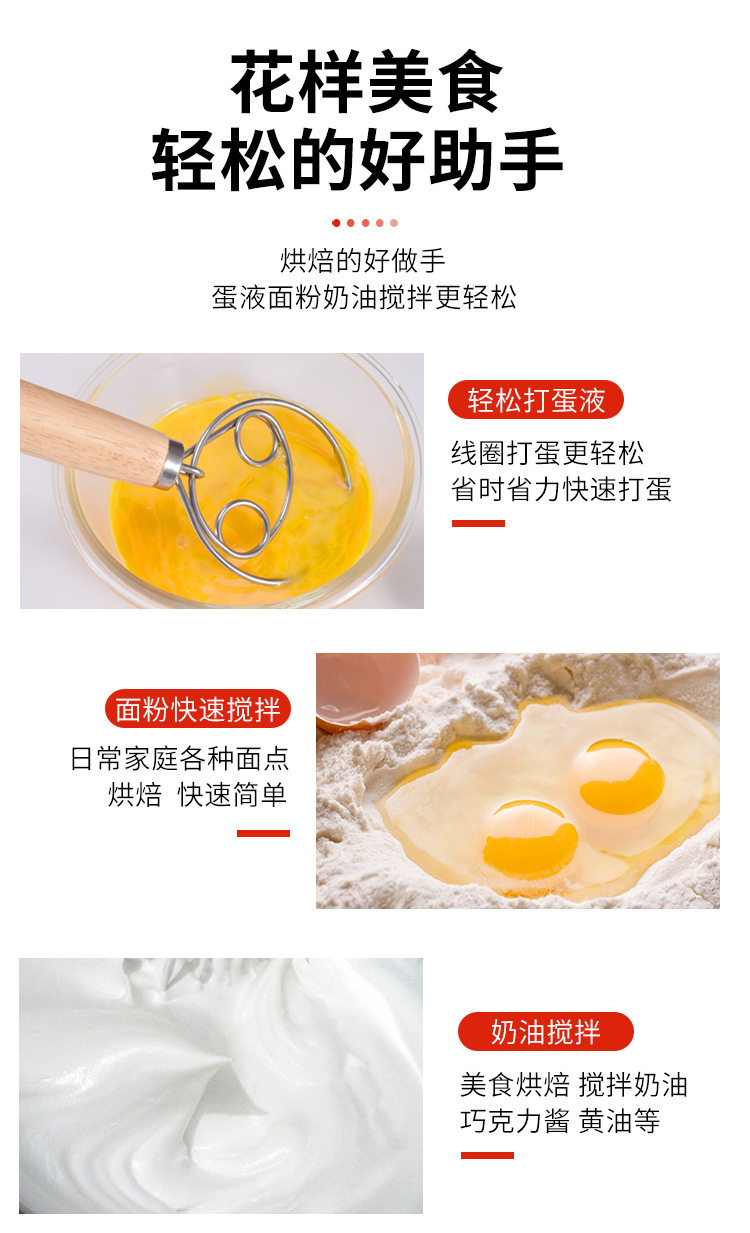 花样美食
轻松的好助手

烘焙的好做手
蛋液面粉奶油搅拌更轻松

轻松打蛋液

线圈打蛋更轻松
省时省力快速打蛋

面粉快速搅拌

日常家庭各种面点
烘焙 快速简单

奶油搅拌

美食烘焙 搅拌奶油
巧克力酱 黄油等