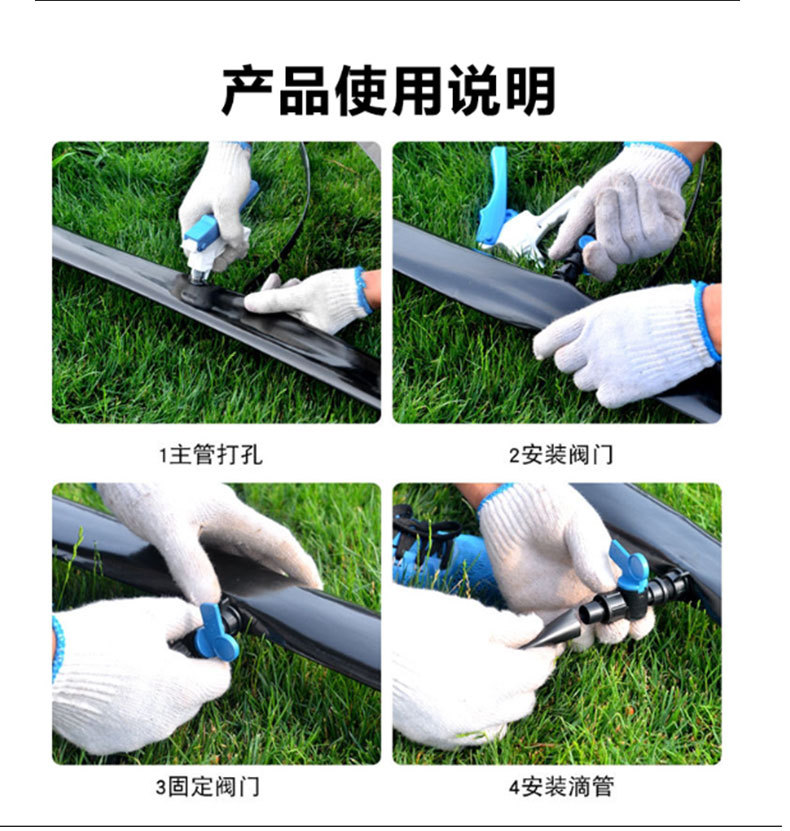 产品使用说明

1主管打孔

2安装阀门

3固定阀门

4安装滴管