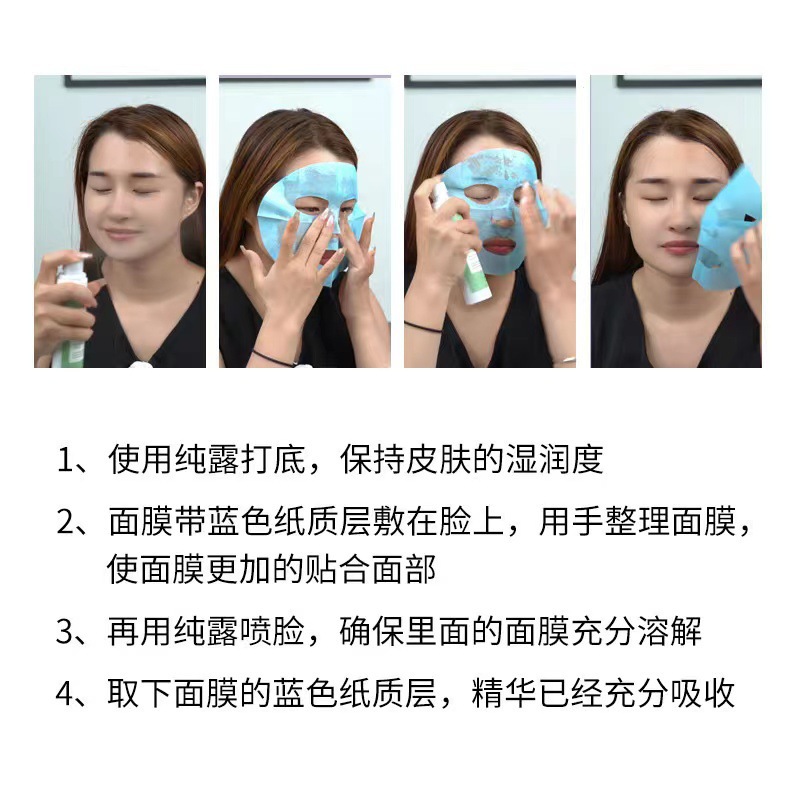 1、使用纯露打底，保持皮肤的湿润度

2、面膜带蓝色纸质层敷在脸上，用手整理面膜，使面膜更加的贴合面部

3、再用纯露喷脸，确保里面的面膜充分溶解

4、取下面膜的蓝色纸质层，精华已经充分吸收