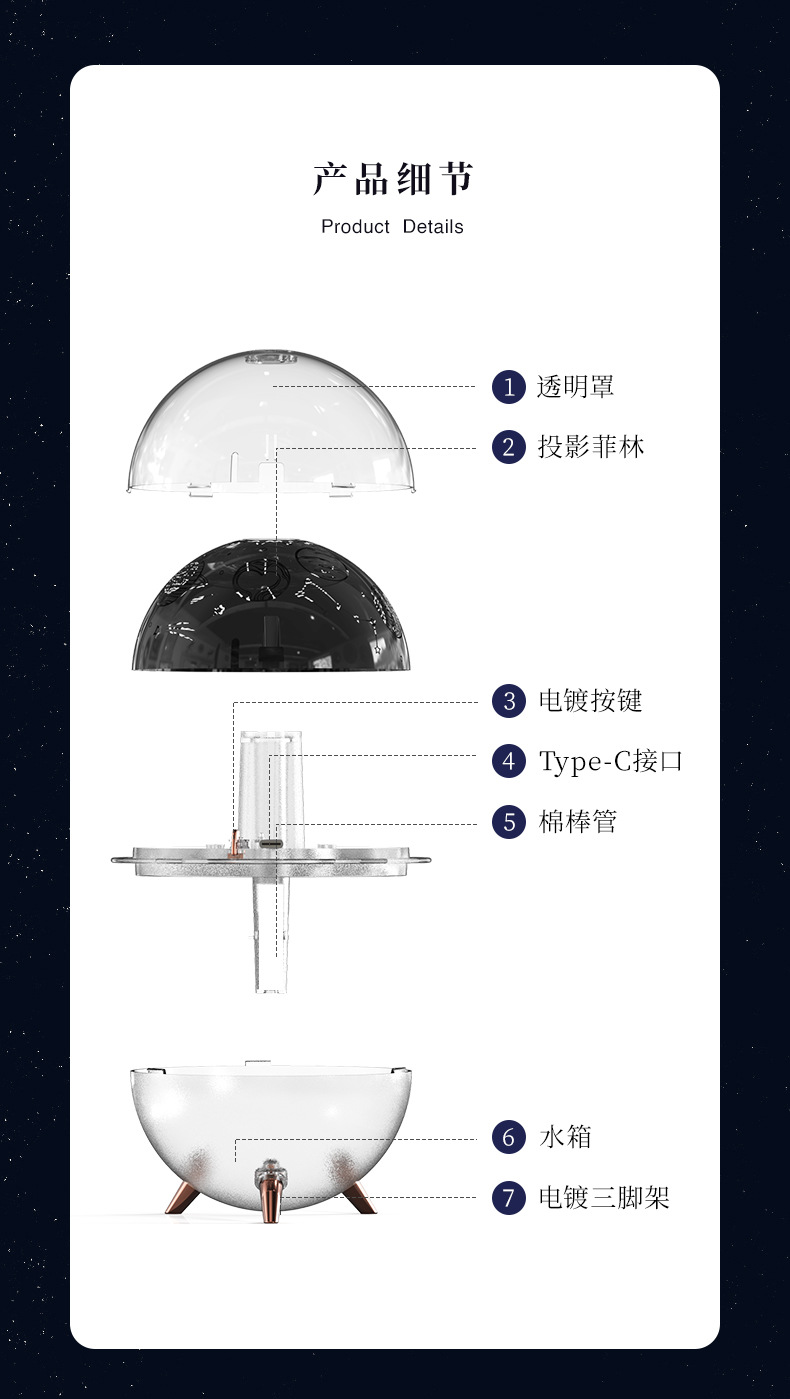 产品细节

Product Details

1 透明罩

2 投影菲林

3 电镀按键

4 Type-C接口

5 棉棒管

6 水箱

7 电镀三脚架