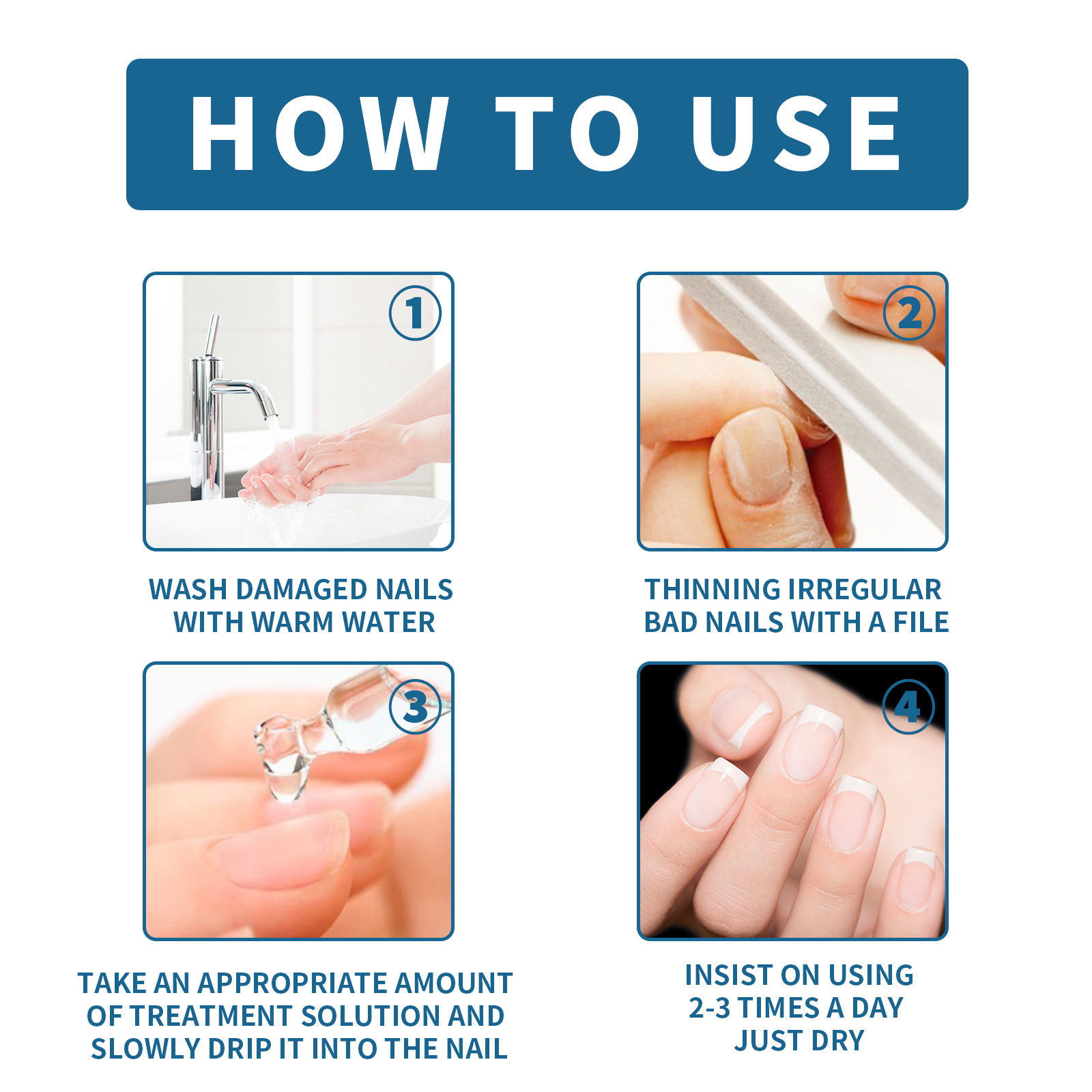 HOW TO USE

1

WASH DAMAGED NAILS WITH WARM WATER

2

THINNING IRREGULAR BAD NAILS WITH A FILE

3

TAKE AN APPROPRIATE AMOUNT OF TREATMENT SOLUTION AND SLOWLY DRIP IT INTO THE NAIL

4

INSIST ON USING 2-3 TIMES A DAY JUST DRY