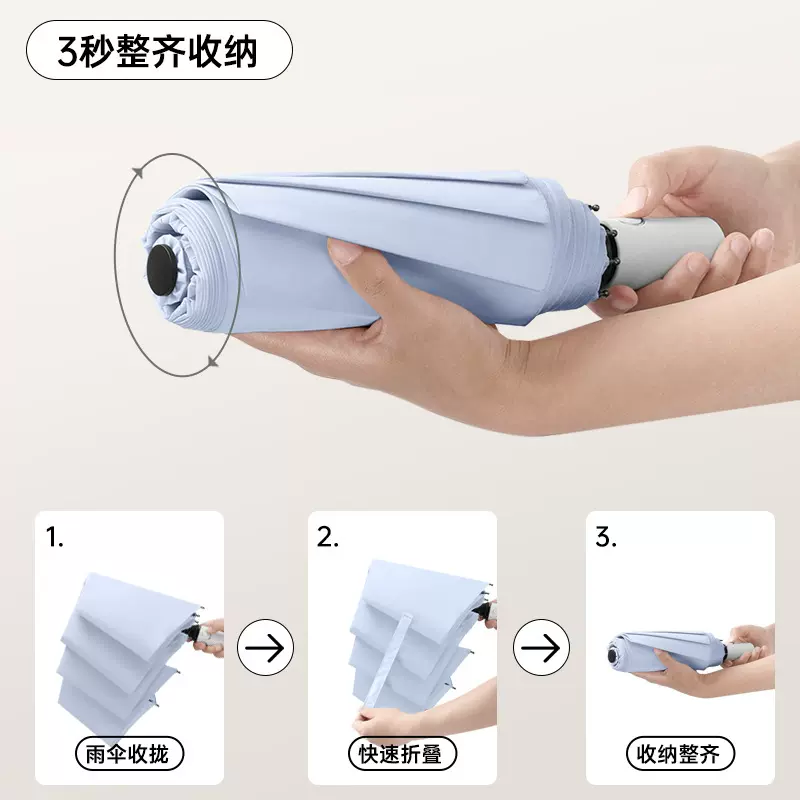 3秒整齐收纳

1.

雨伞收拢

2.

快速折叠

3.

收纳整齐