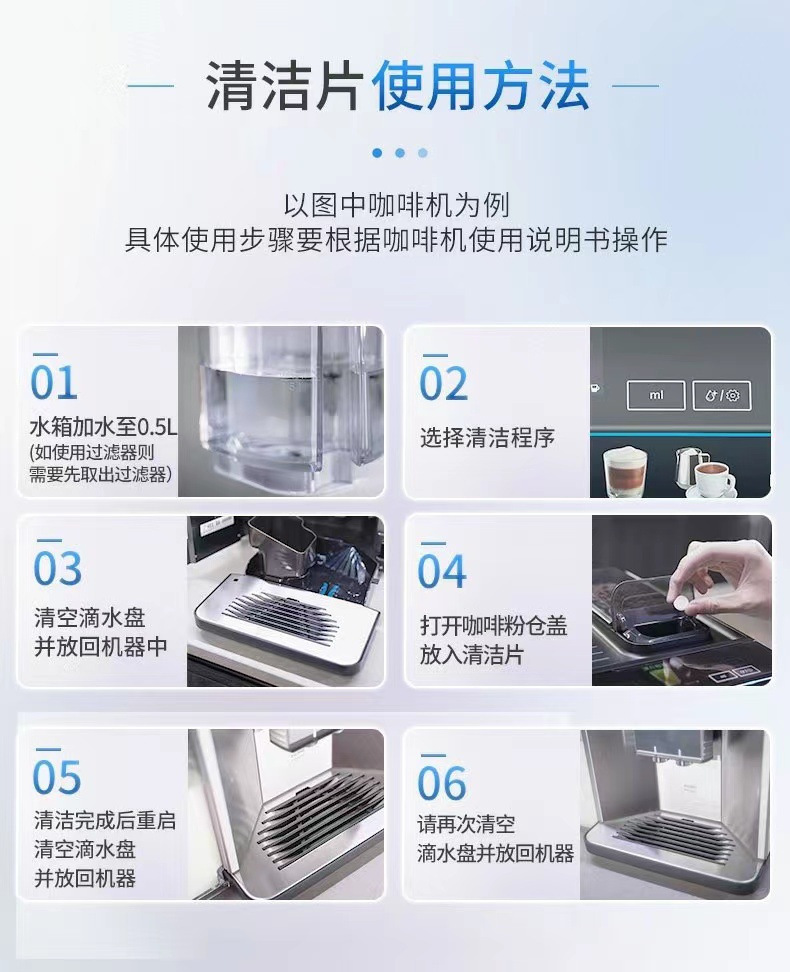 清洁片使用方法

以图中咖啡机为例
具体使用步骤要根据咖啡机使用说明书操作

01
水箱加水至0.5L
(如使用过滤器则需要先取出过滤器)

02
选择清洁程序

ml

03
清空滴水盘
并放回机器中

04
打开咖啡粉仓盖
放入清洁片

05
清洁完成后重启
清空滴水盘
并放回机器

06
请再次清空
滴水盘并放回机器