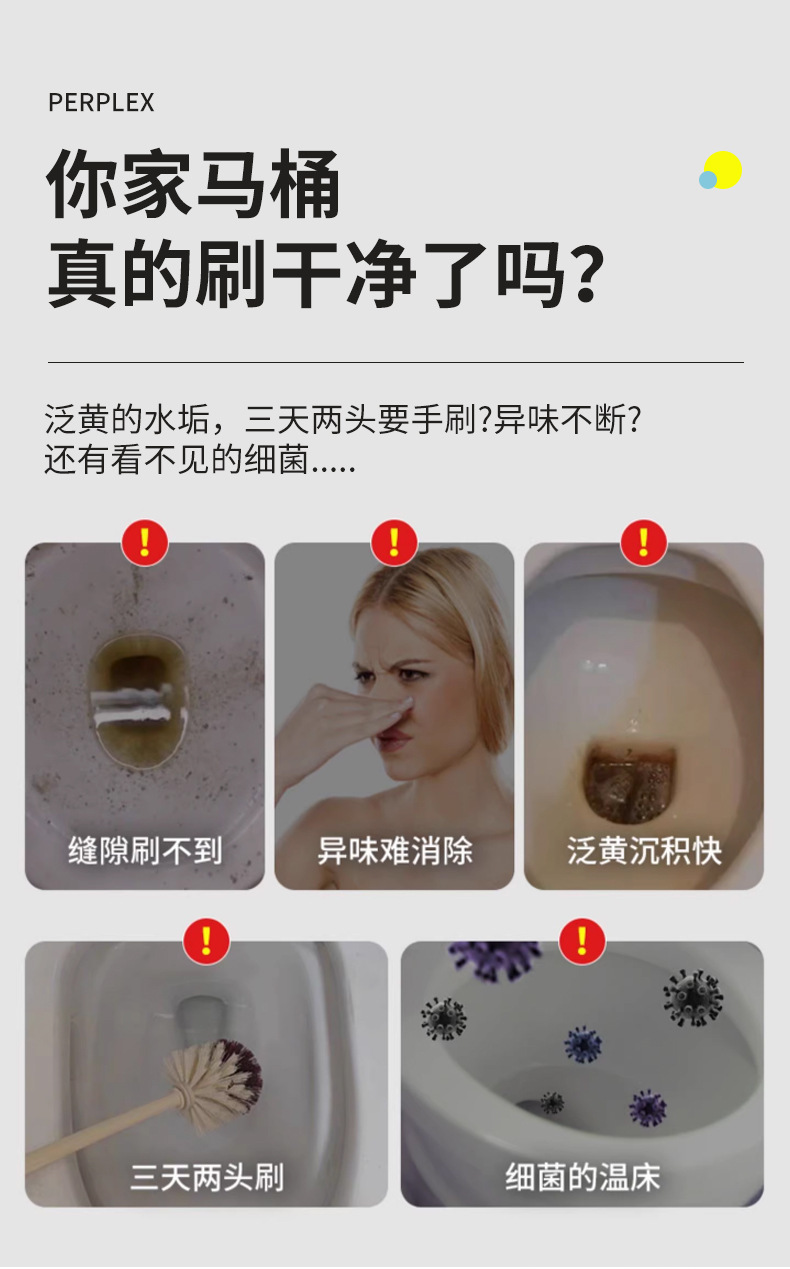 PERPLEX

你家马桶
真的刷干净了吗?

泛黄的水垢，三天两头要手刷?异味不断?
还有看不见的细菌.....

!
缝隙刷不到

!
异味难消除

!
泛黄沉积快

!
三天两头刷

!
细菌的温床