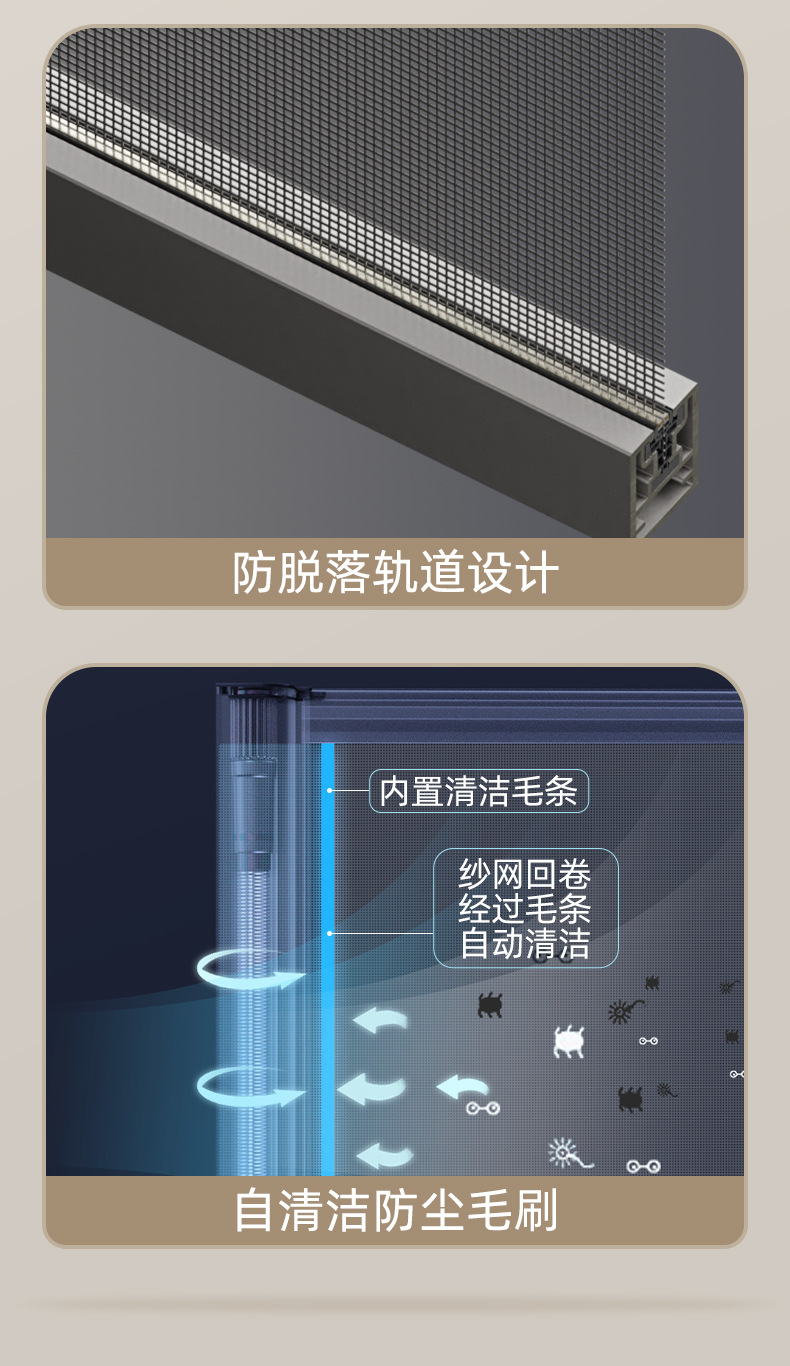 防脱落轨道设计

内置清洁毛条

纱网回卷
经过毛条
自动清洁

自清洁防尘毛刷