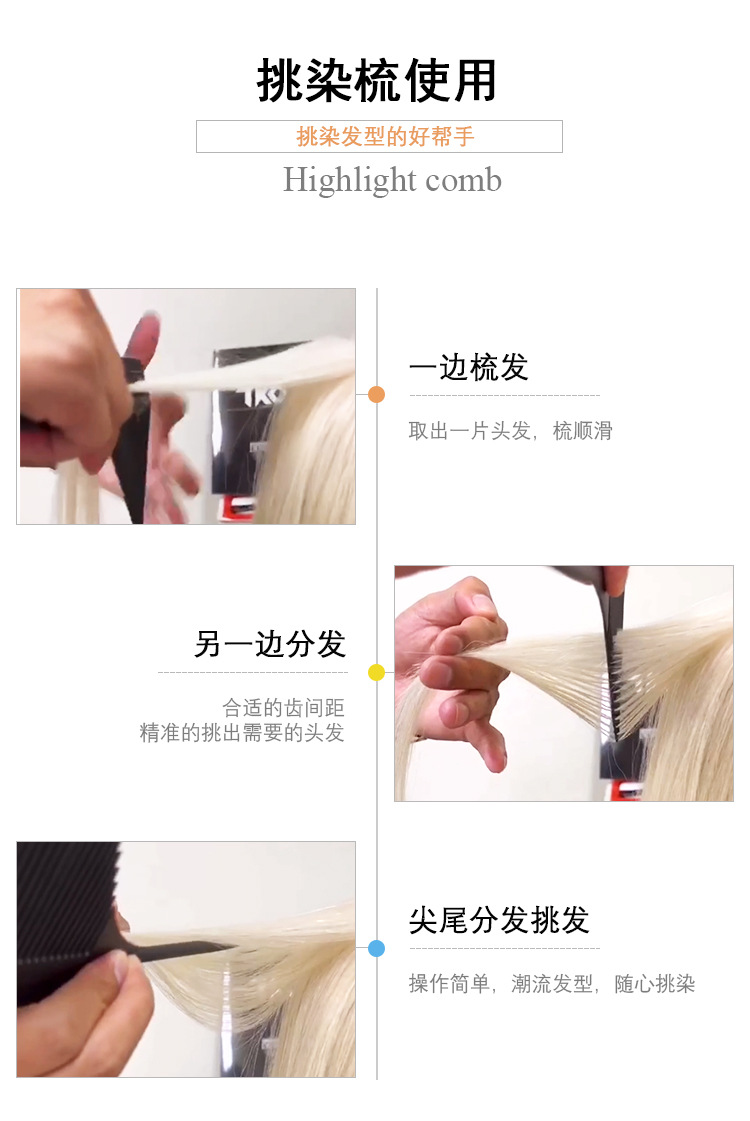 挑染梳使用

挑染发型的好帮手

Highlight comb

一边梳发

取出一片头发，梳顺滑

另一边分发

合适的齿间距
精准的挑出需要的头发

尖尾分发挑发

操作简单，潮流发型，随心挑染