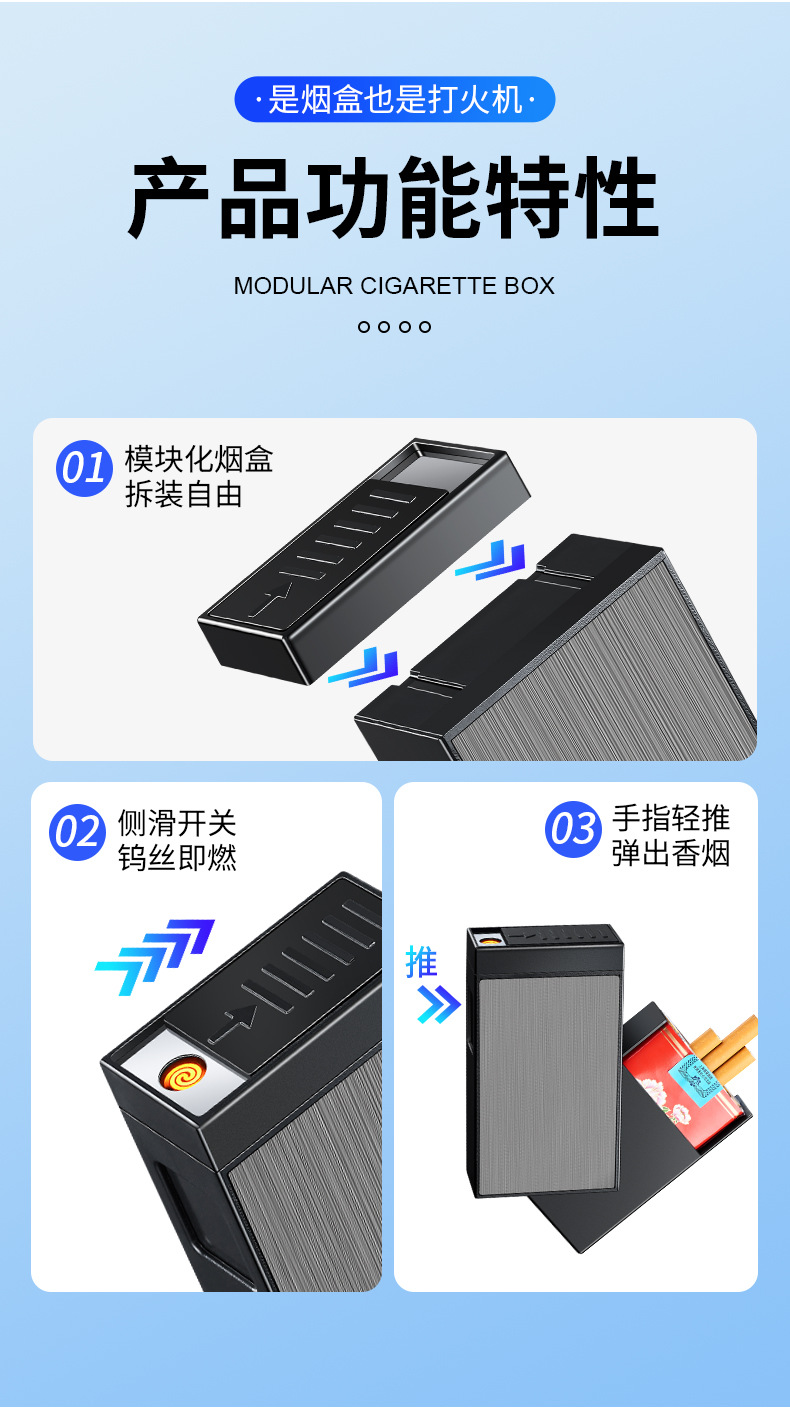 ·是烟盒也是打火机·

产品功能特性

MODULAR CIGARETTE BOX

01 模块化烟盒
拆装自由

02 侧滑开关
钨丝即燃

03 手指轻推
弹出香烟

推