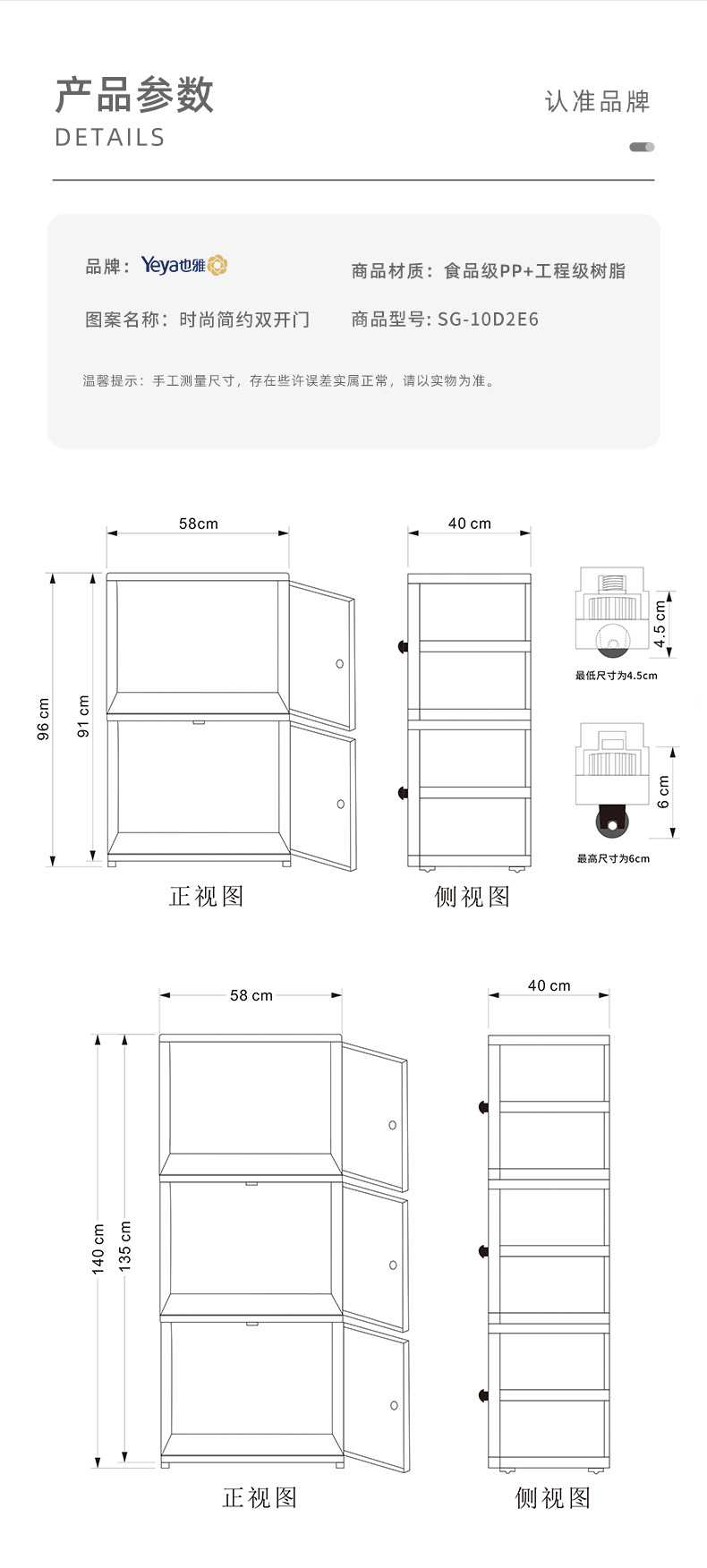 产品参数
DETAILS

认准品牌

品牌：Yeya也雅

商品材质：食品级PP+工程级树脂

图案名称：时尚简约双开门

商品型号: SG-10D2E6

温馨提示：手工测量尺寸，存在些许误差实属正常，请以实物为准。

58cm

96 cm

91 cm

正视图

40 cm

侧视图

4.5 cm

最低尺寸为4.5cm

6 cm

最高尺寸为6cm

58 cm

140 cm

135 cm

正视图

40 cm

侧视图