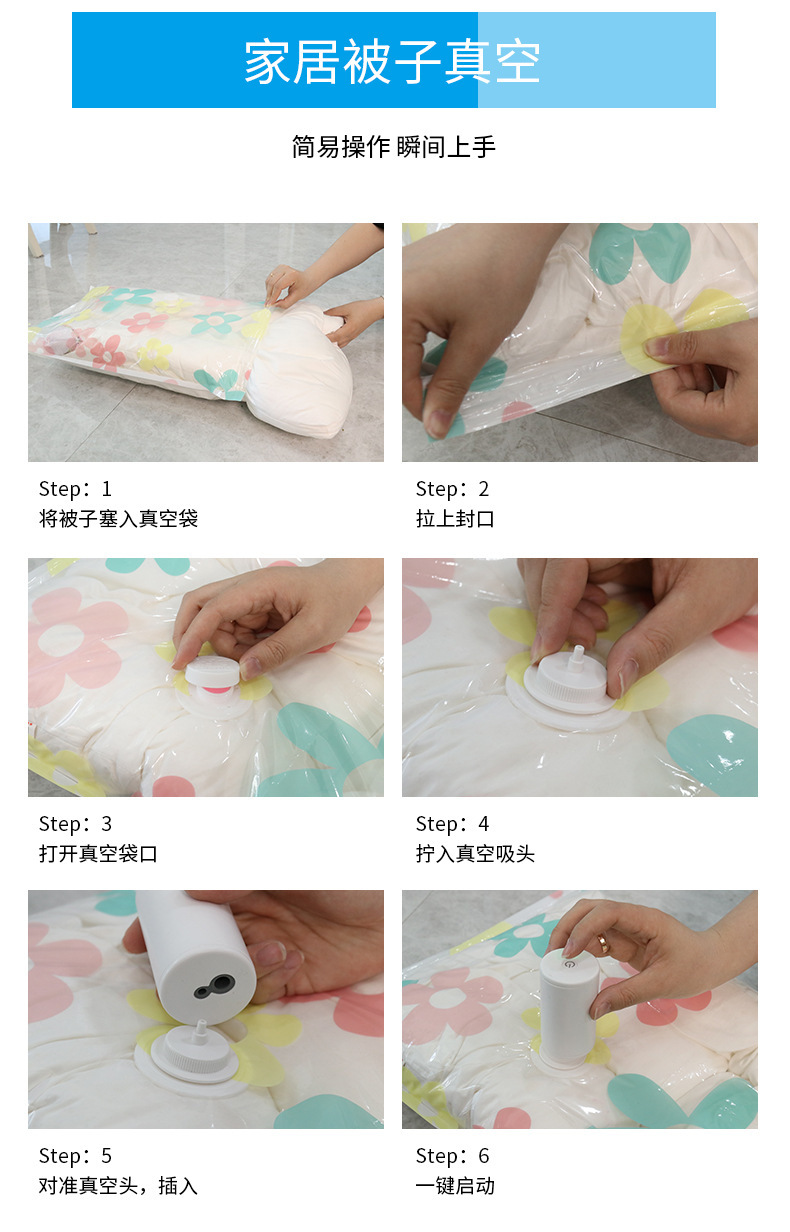 家居被子真空

简易操作 瞬间上手

Step：1
将被子塞入真空袋

Step：2
拉上封口

Step：3
打开真空袋口

Step：4
拧入真空吸头

Step：5
对准真空头，插入

Step：6
一键启动