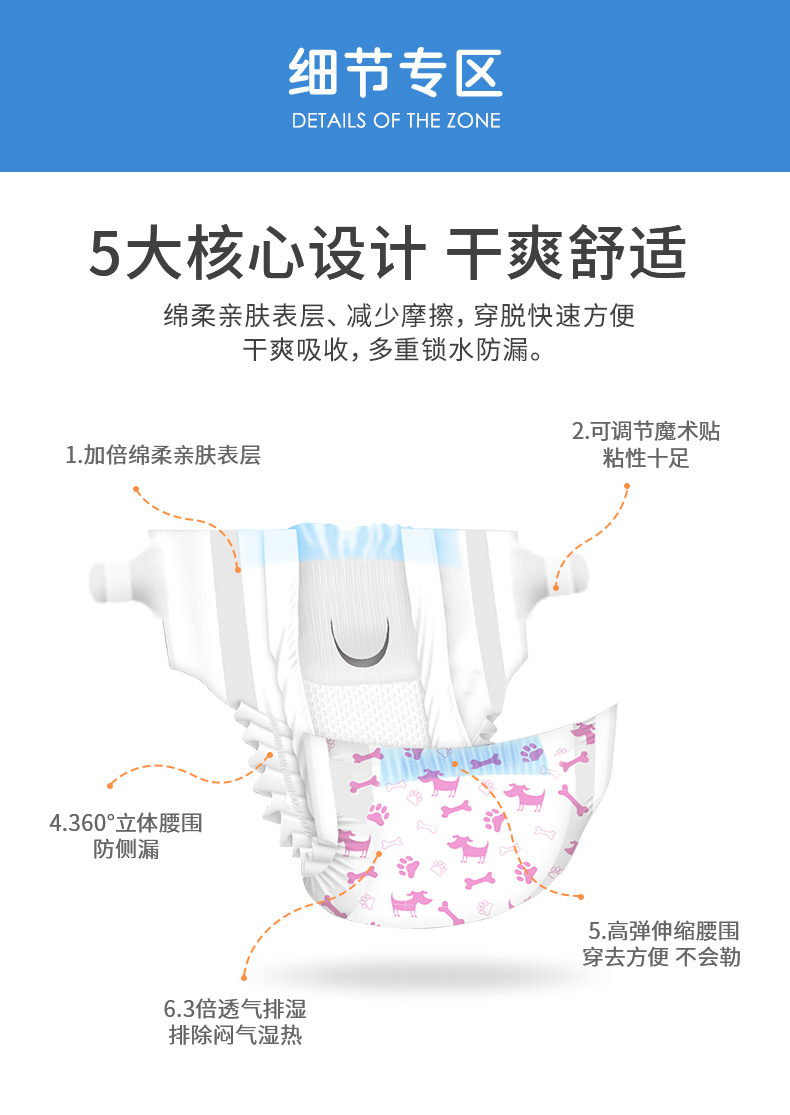 细节专区
DETAILS OF THE ZONE

5大核心设计 干爽舒适

绵柔亲肤表层、减少摩擦，穿脱快速方便
干爽吸收，多重锁水防漏。

1.加倍绵柔亲肤表层

2.可调节魔术贴
粘性十足

4.360°立体腰围
防侧漏

5.高弹伸缩腰围
穿去方便 不会勒

6.3倍透气排湿
排除闷气湿热