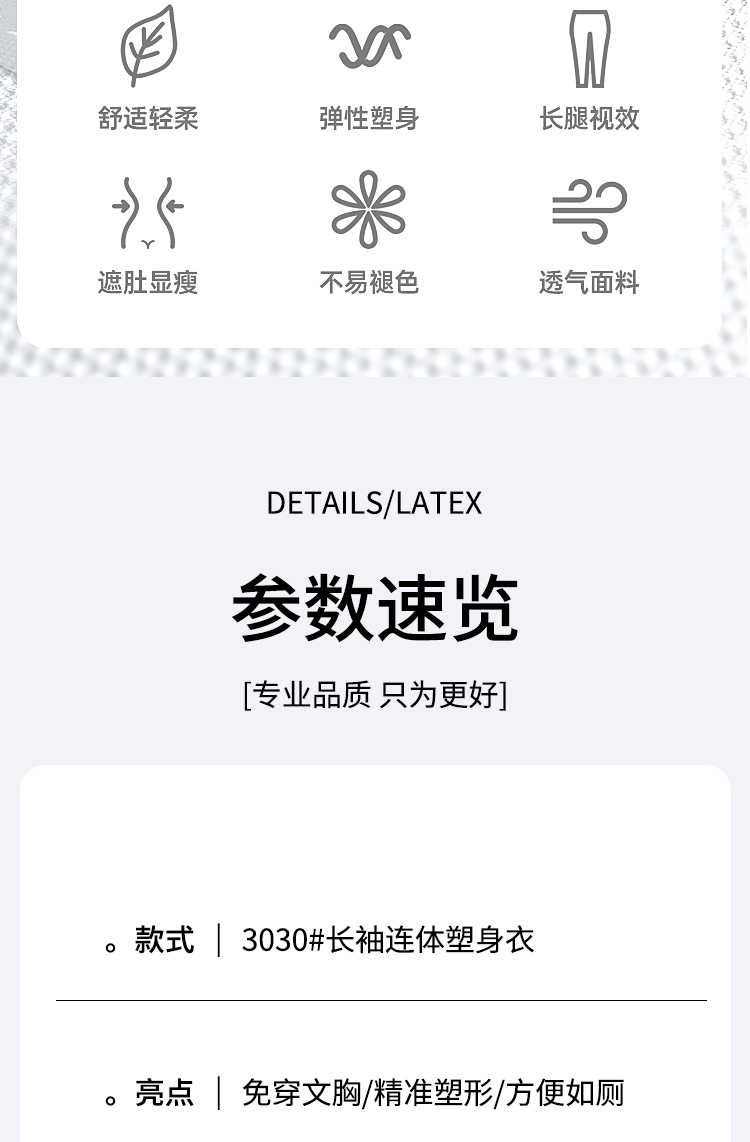 舒适轻柔 弹性塑身 长腿视效

遮肚显瘦 不易褪色 透气面料

DETAILS/LATEX

参数速览

[专业品质 只为更好]

。款式 | 3030#长袖连体塑身衣

。亮点 | 免穿文胸/精准塑形/方便如厕