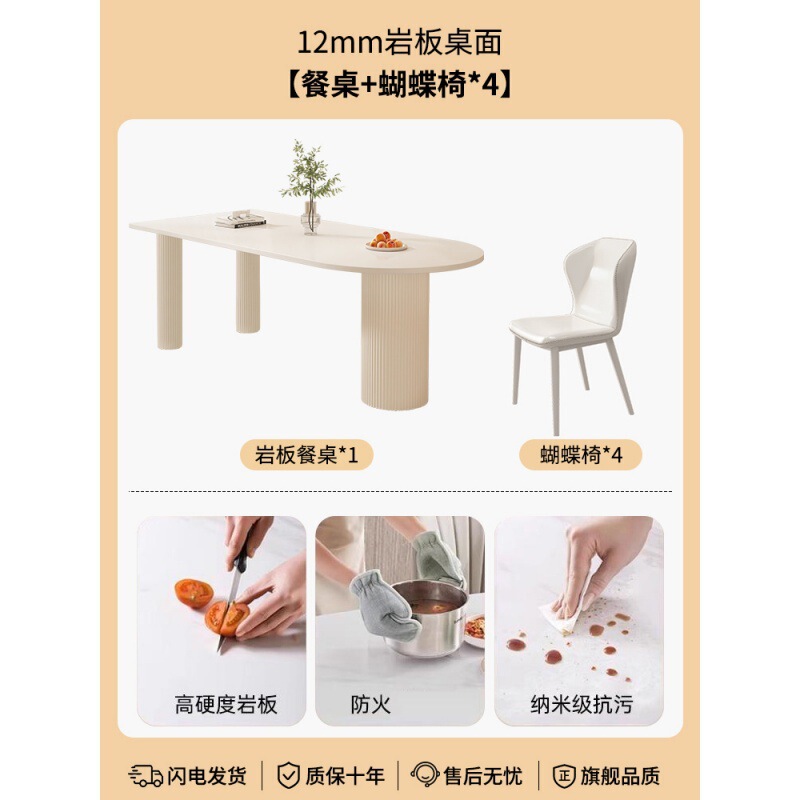 12mm岩板桌面
【餐桌+蝴蝶椅*4】

岩板餐桌*1

蝴蝶椅*4

高硬度岩板

防火

纳米级抗污

闪电发货 | 质保十年 | 售后无忧 | 正 旗舰品质