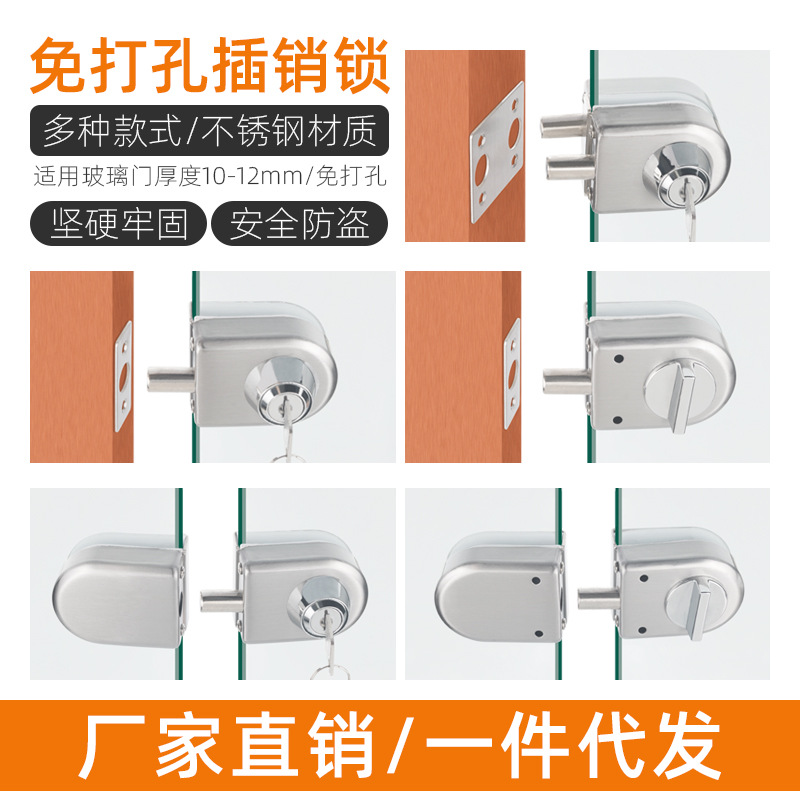 免打孔插销锁

多种款式/不锈钢材质

适用玻璃门厚度10-12mm/免打孔

坚硬牢固

安全防盗

厂家直销/一件代发