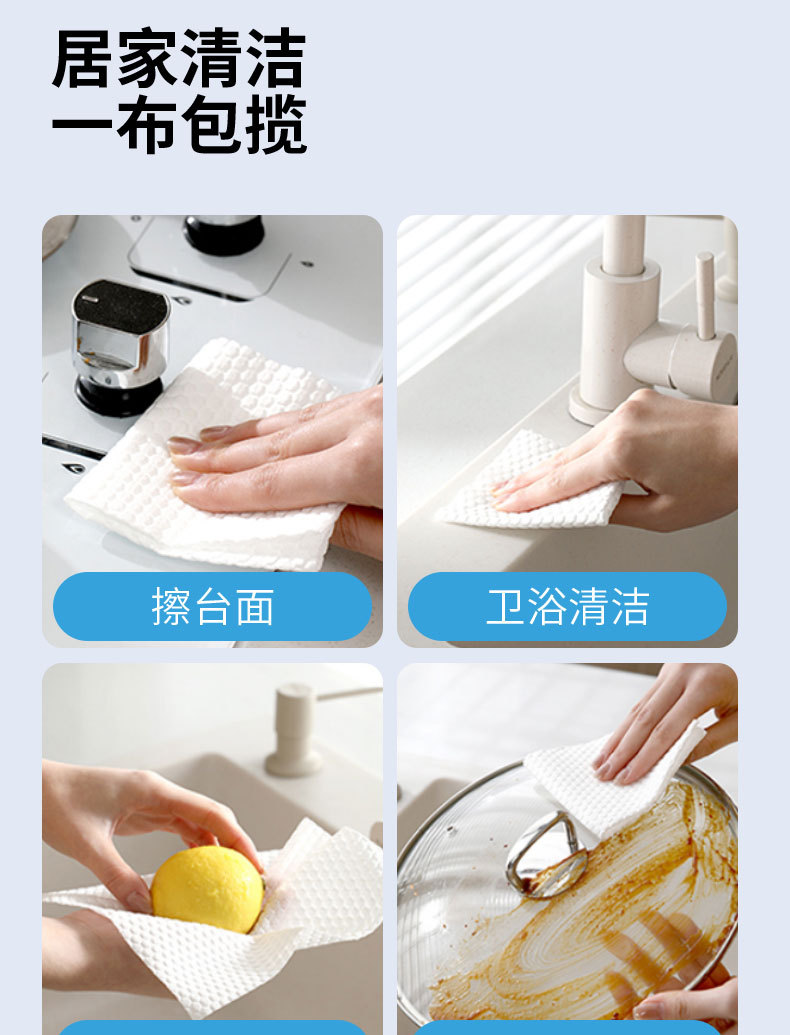 居家清洁
一布包揽

擦台面

卫浴清洁