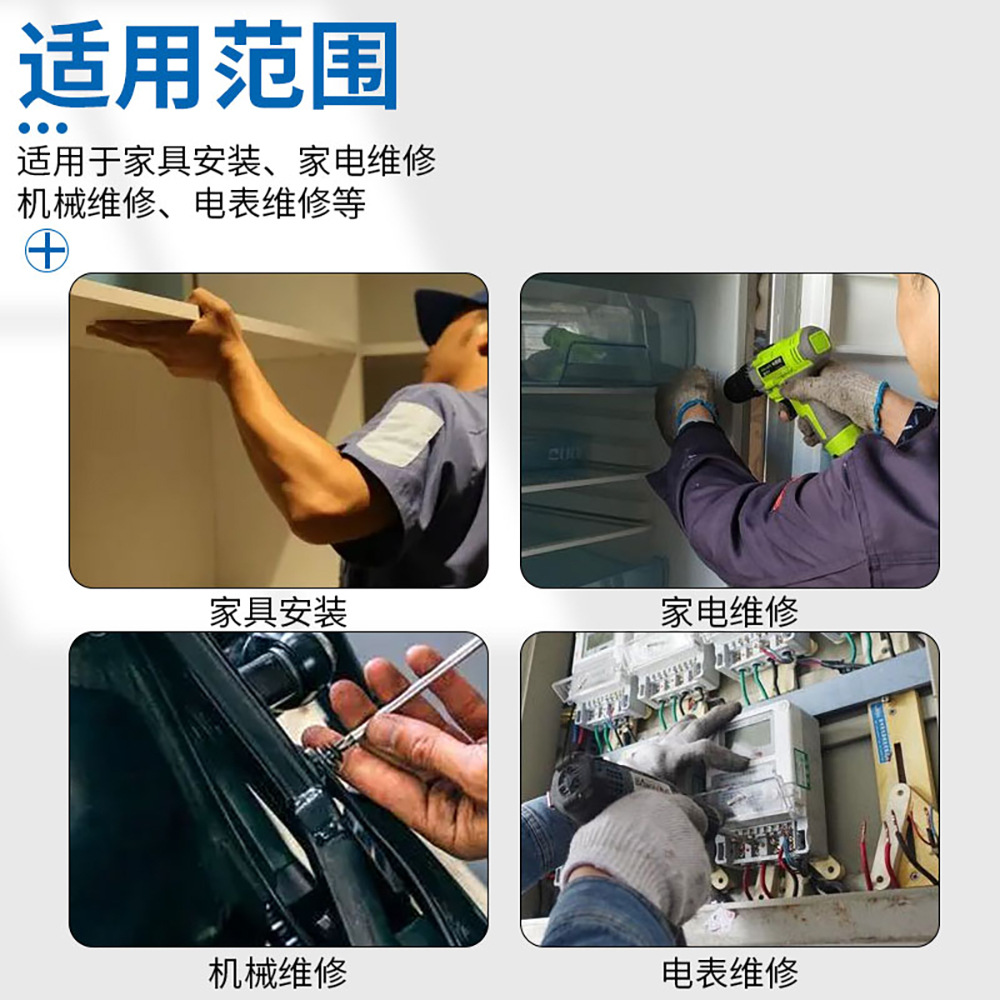 适用范围

适用于家具安装、家电维修
机械维修、电表维修等

家具安装

家电维修

机械维修

电表维修