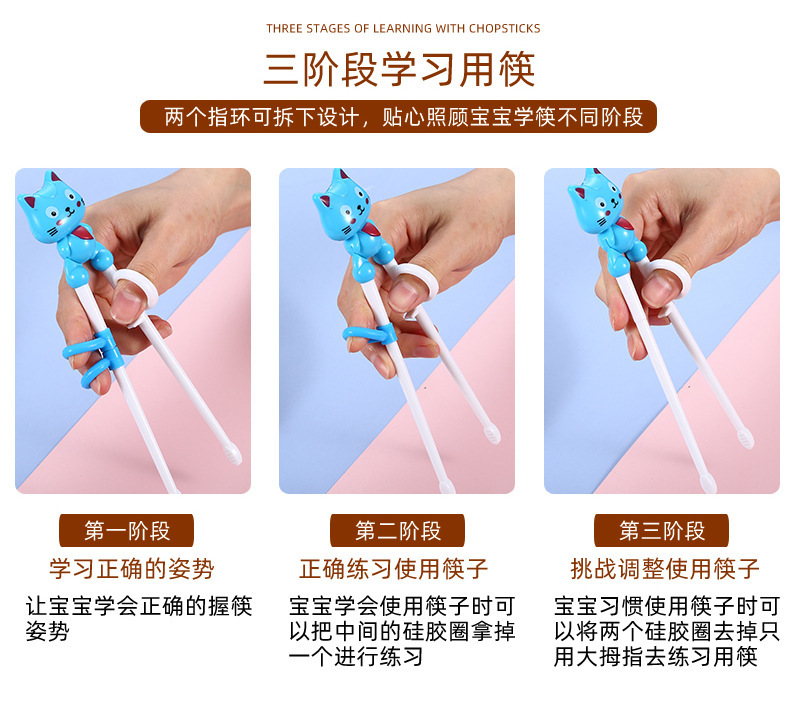 THREE STAGES OF LEARNING WITH CHOPSTICKS

三阶段学习用筷

两个指环可拆下设计，贴心照顾宝宝学筷不同阶段

第一阶段

学习正确的姿势

让宝宝学会正确的握筷姿势

第二阶段

正确练习使用筷子

宝宝学会使用筷子时可以把中间的硅胶圈拿掉一个进行练习

第三阶段

挑战调整使用筷子

宝宝习惯使用筷子时可以将两个硅胶圈去掉只用大拇指去练习用筷