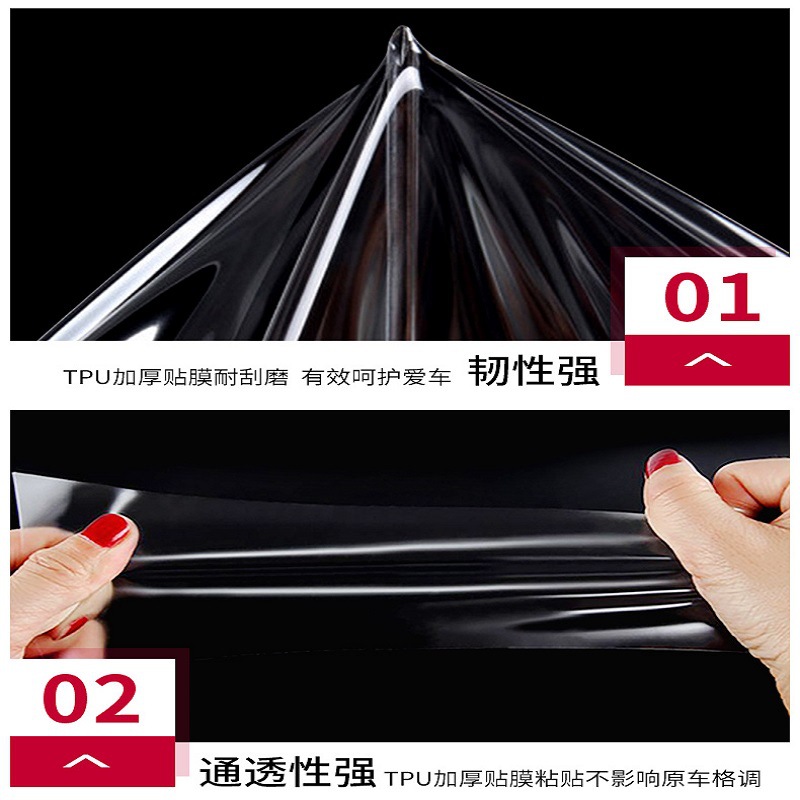 01

TPU加厚贴膜耐刮磨 有效呵护爱车 韧性强

02

通透性强 TPU加厚贴膜粘贴不影响原车格调