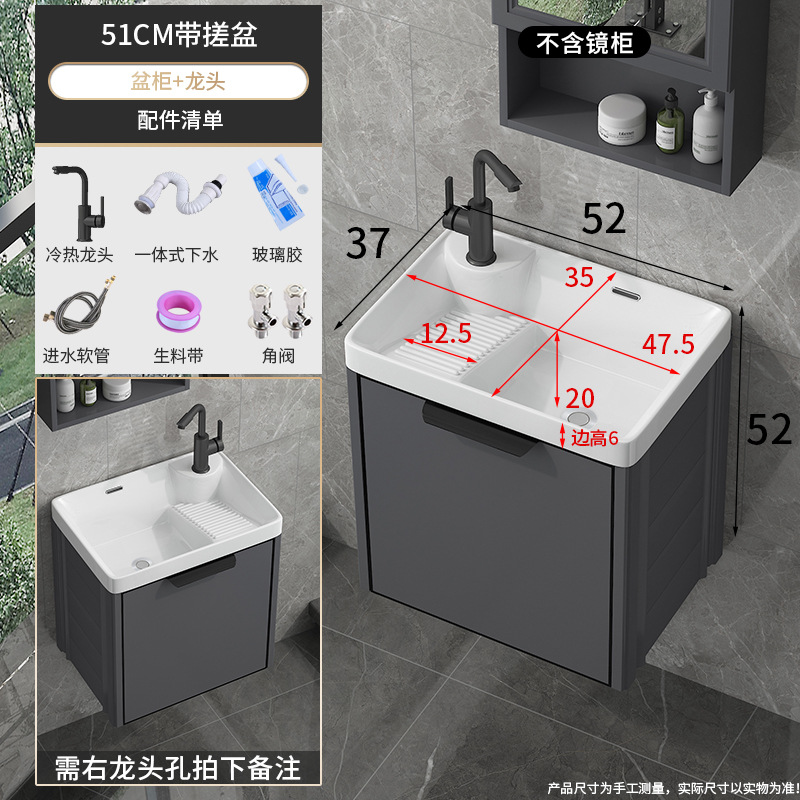 51CM带搓盆

盆柜+龙头

配件清单

冷热龙头
一体式下水
玻璃胶
进水软管
生料带
角阀

需右龙头孔拍下备注

不含镜柜

37
52
35
12.5
47.5
20
边高6
52

产品尺寸为手工测量，实际尺寸以实物为准!