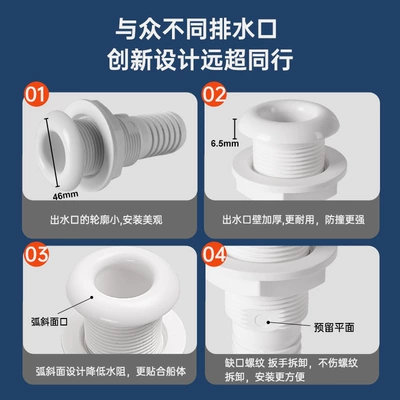 与众不同排水口
创新设计远超同行

01

46mm

出水口的轮廓小,安装美观

02

6.5mm

出水口壁加厚,更耐用，防撞更强

03

弧斜面口

弧斜面设计降低水阻，更贴合船体

04

预留平面

缺口螺纹 扳手拆卸，不伤螺纹拆卸，安装更方便